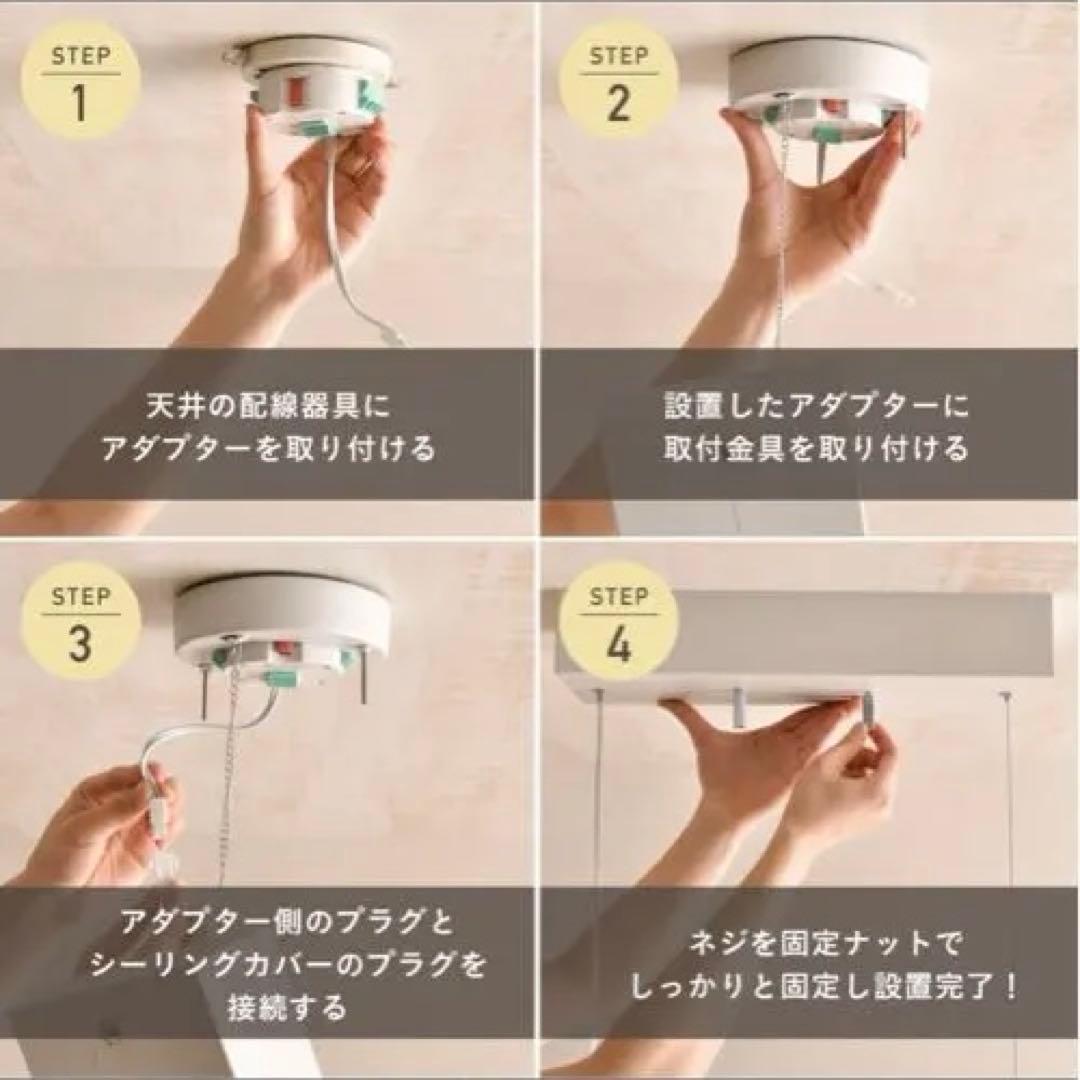 STEP
1

天井の配線器具に
アダプターを取り付ける

STEP
2

設置したアダプターに
取付金具を取り付ける

STEP
3

アダプター側のプラグと
シーリングカバーのプラグを
接続する

STEP
4

ネジを固定ナットで
しっかりと固定し設置完了！