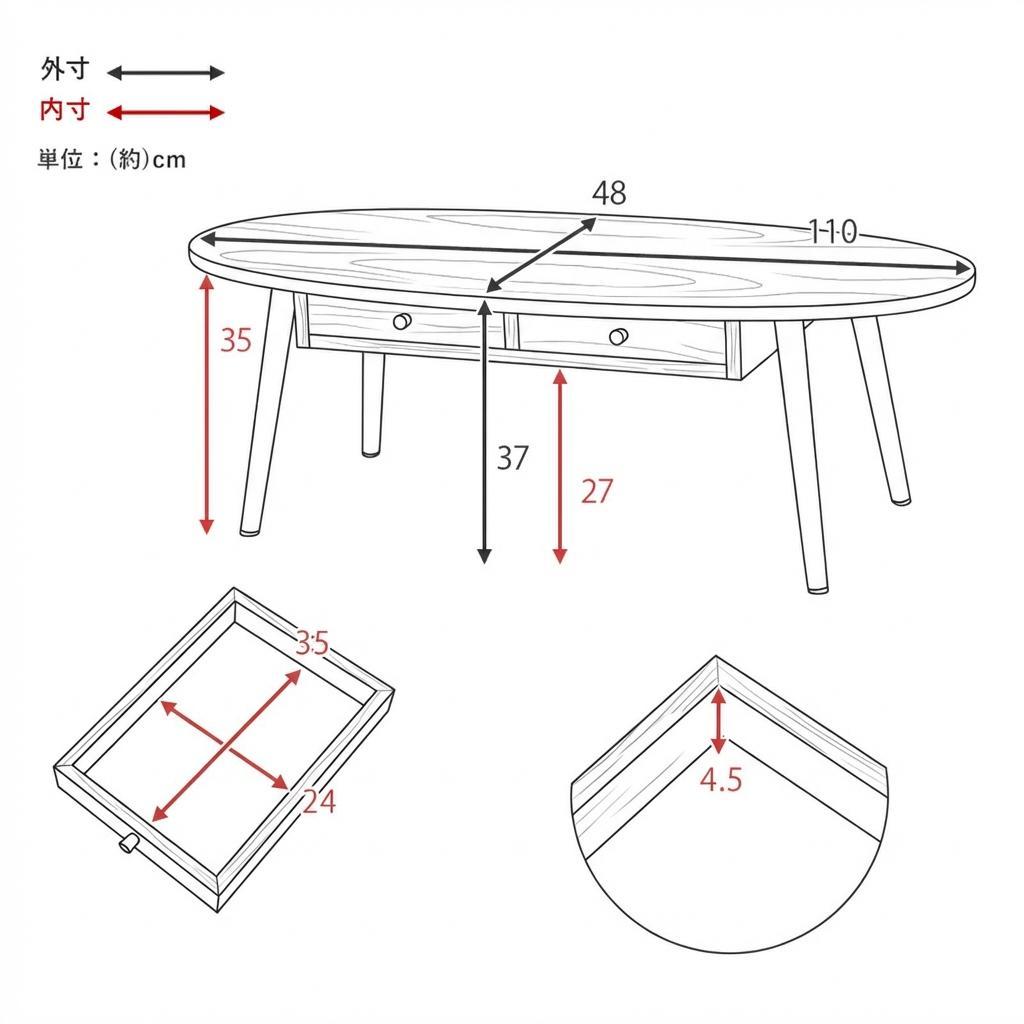 外寸
内寸
単位：(約)cm

48
110
35
37
27

35
24

4.5