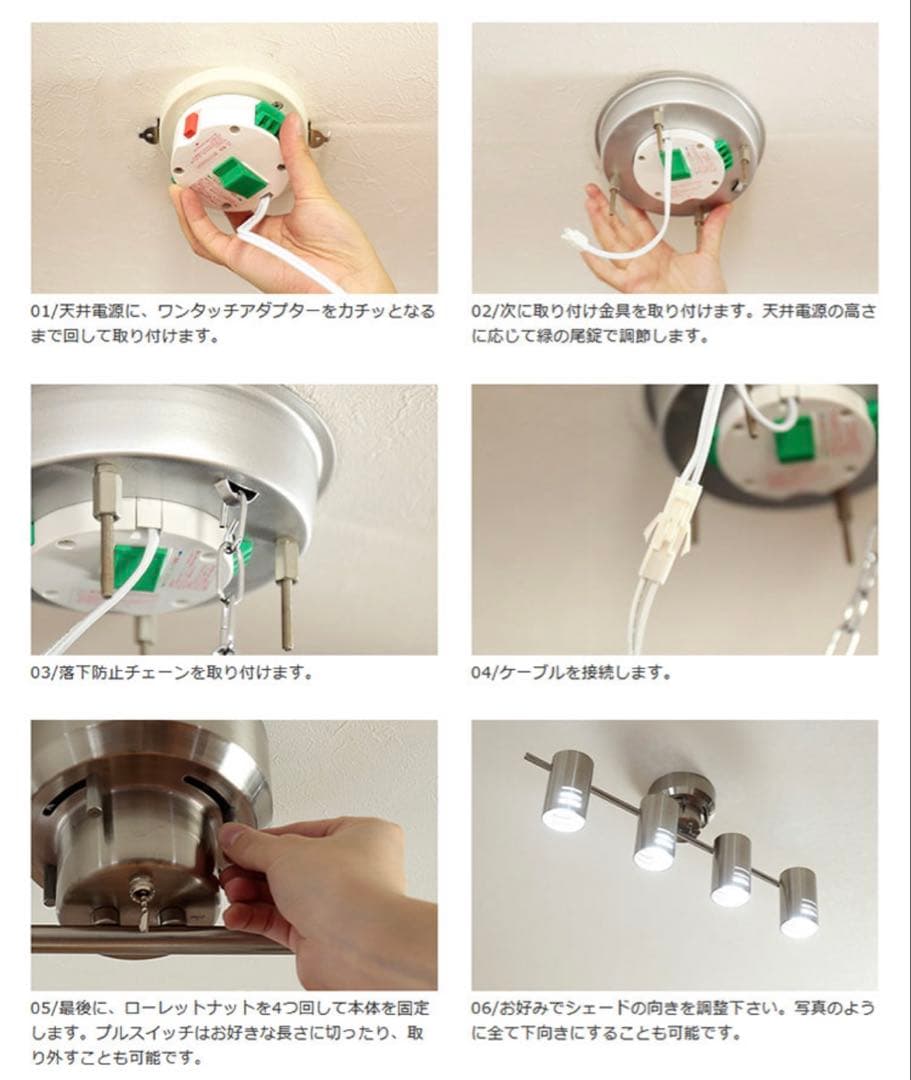 01/天井電源に、ワンタッチアダプターをカチッとなるまで回して取り付けます。

02/次に取り付け金具を取り付けます。天井電源の高さに応じて緑の尾錠で調節します。

03/落下防止チェーンを取り付けます。

04/ケーブルを接続します。

05/最後に、ローレットナットを4つ回して本体を固定します。プルスイッチはお好きな長さに切ったり、取り外すことも可能です。

06/お好みでシェードの向きを調整下さい。写真のように全て下向きにすることも可能です。