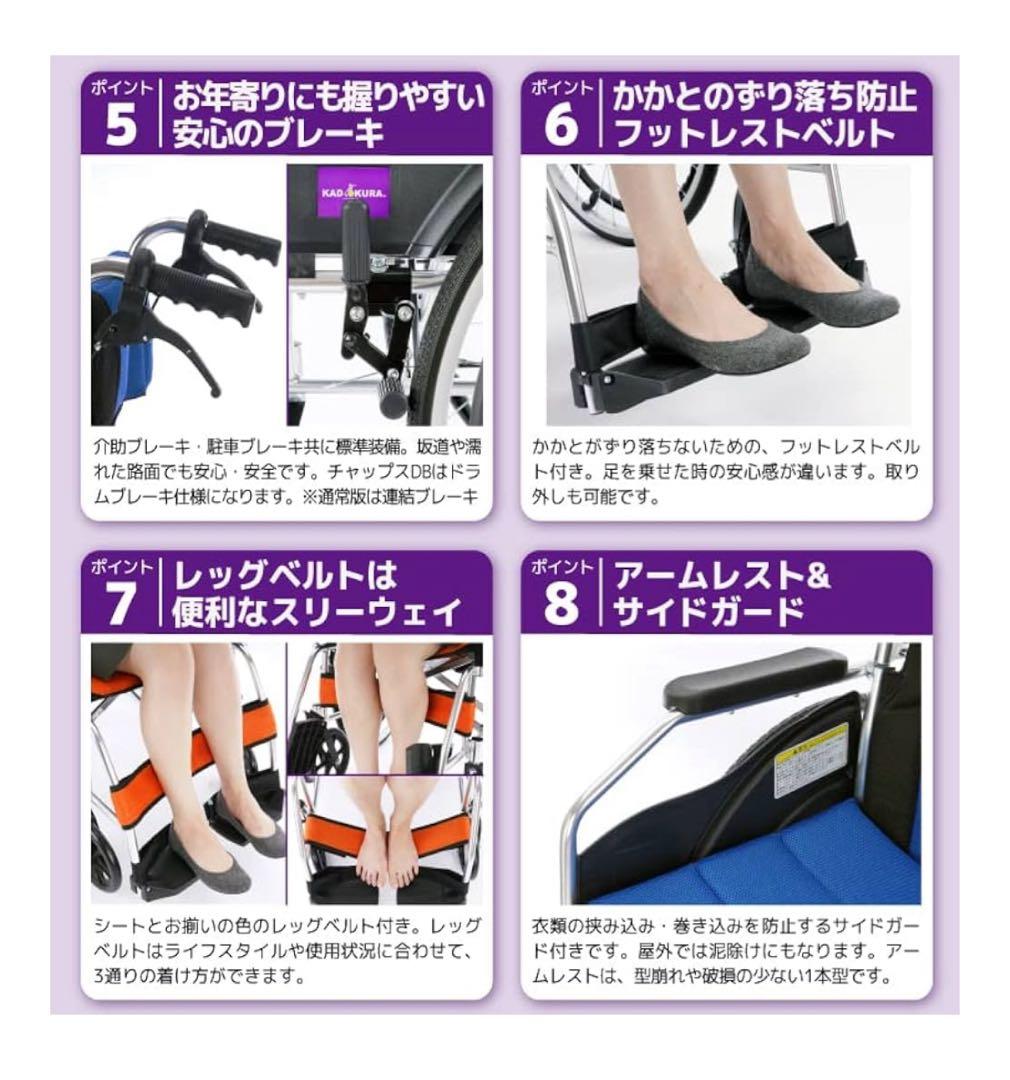 ポイント 5 お年寄りにも握りやすい安心のブレーキ

KADOKURA

介助ブレーキ・駐車ブレーキ共に標準装備。坂道や濡れた路面でも安心・安全です。チャップスDBはドラムブレーキ仕様になります。※通常版は連結ブレーキ

ポイント 6 かかとのずり落ち防止フットレストベルト

かかとがずり落ちないための、フットレストベルト付き。足を乗せた時の安心感が違います。取り外しも可能です。

ポイント 7 レッグベルトは便利なスリーウェイ

シートとお揃いの色のレッグベルト付き。レッグベルトはライフスタイルや使用状況に合わせて、3通りの着け方ができます。

ポイント 8 アームレスト&サイドガード

衣類の挟み込み・巻き込みを防止するサイドガード付きです。屋外では泥除けにもなります。アームレストは、型崩れや破損の少ない1本型です。