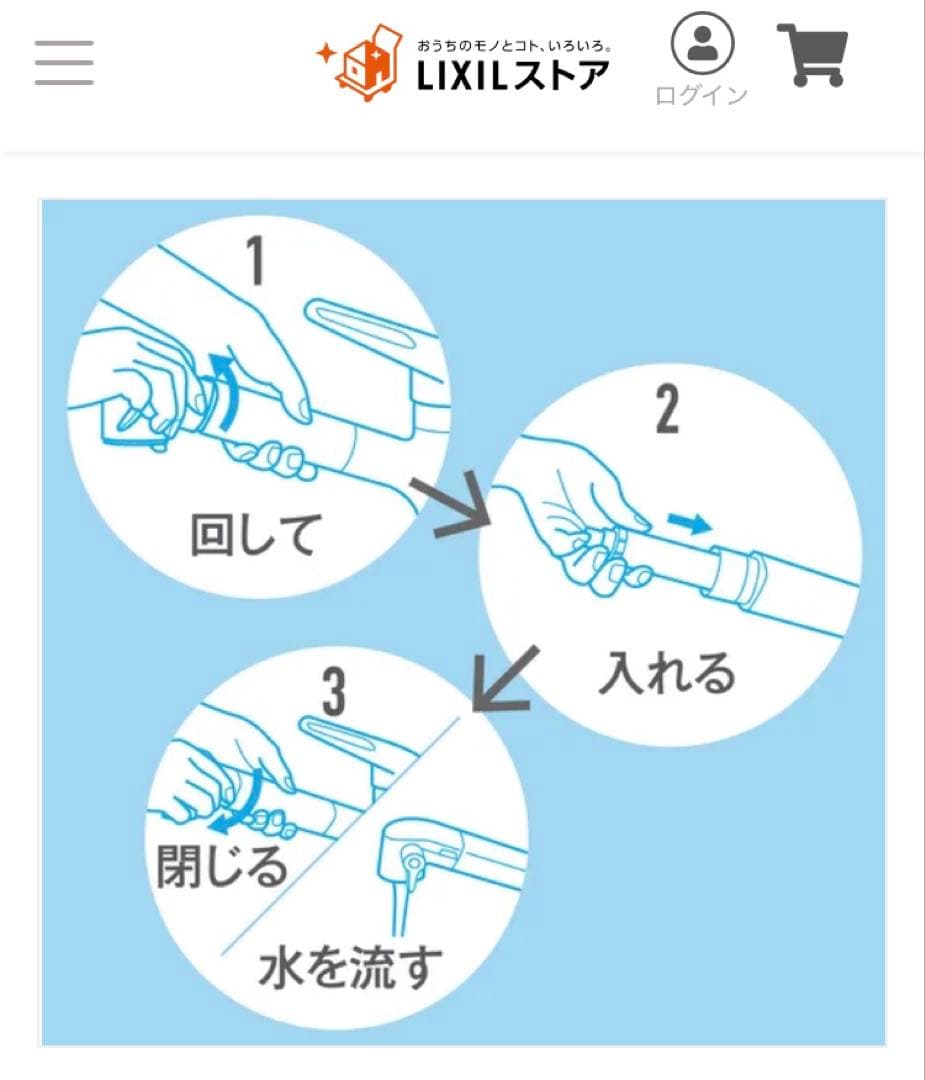 おうちのモノとコト、いろいろ。
LIXILストア

ログイン

1
回して

2
入れる

3
閉じる
水を流す