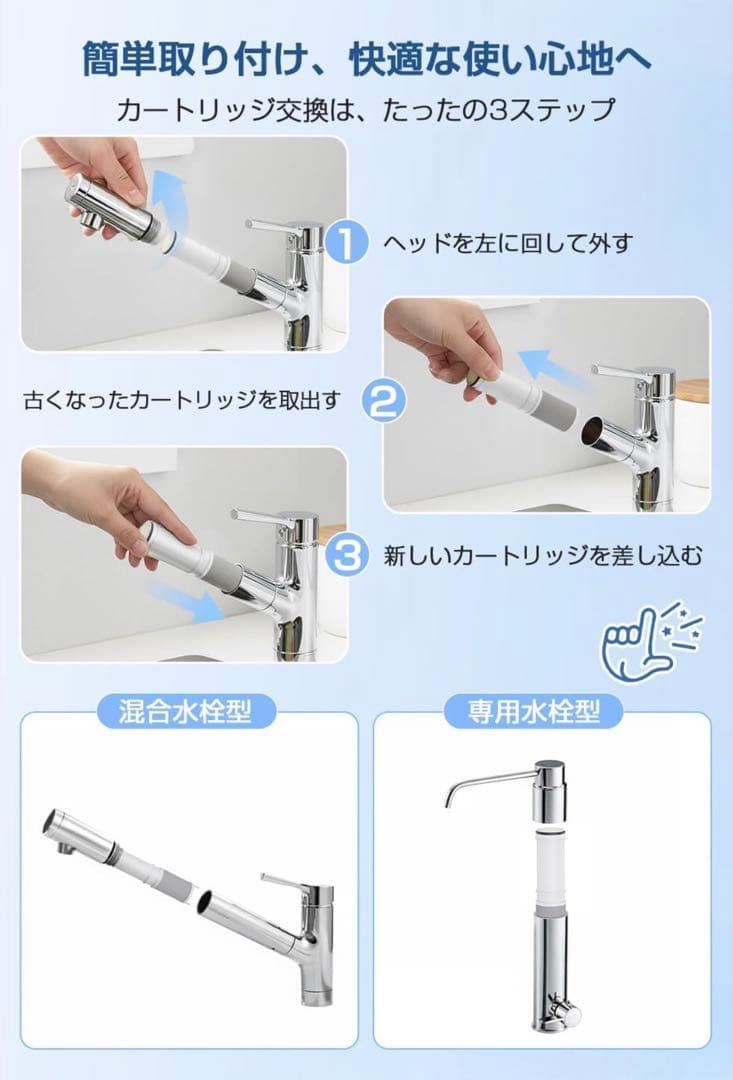 簡単取り付け、快適な使い心地へ

カートリッジ交換は、たったの3ステップ

1 ヘッドを左に回して外す

古くなったカートリッジを取出す 2

3 新しいカートリッジを差し込む

混合水栓型

専用水栓型