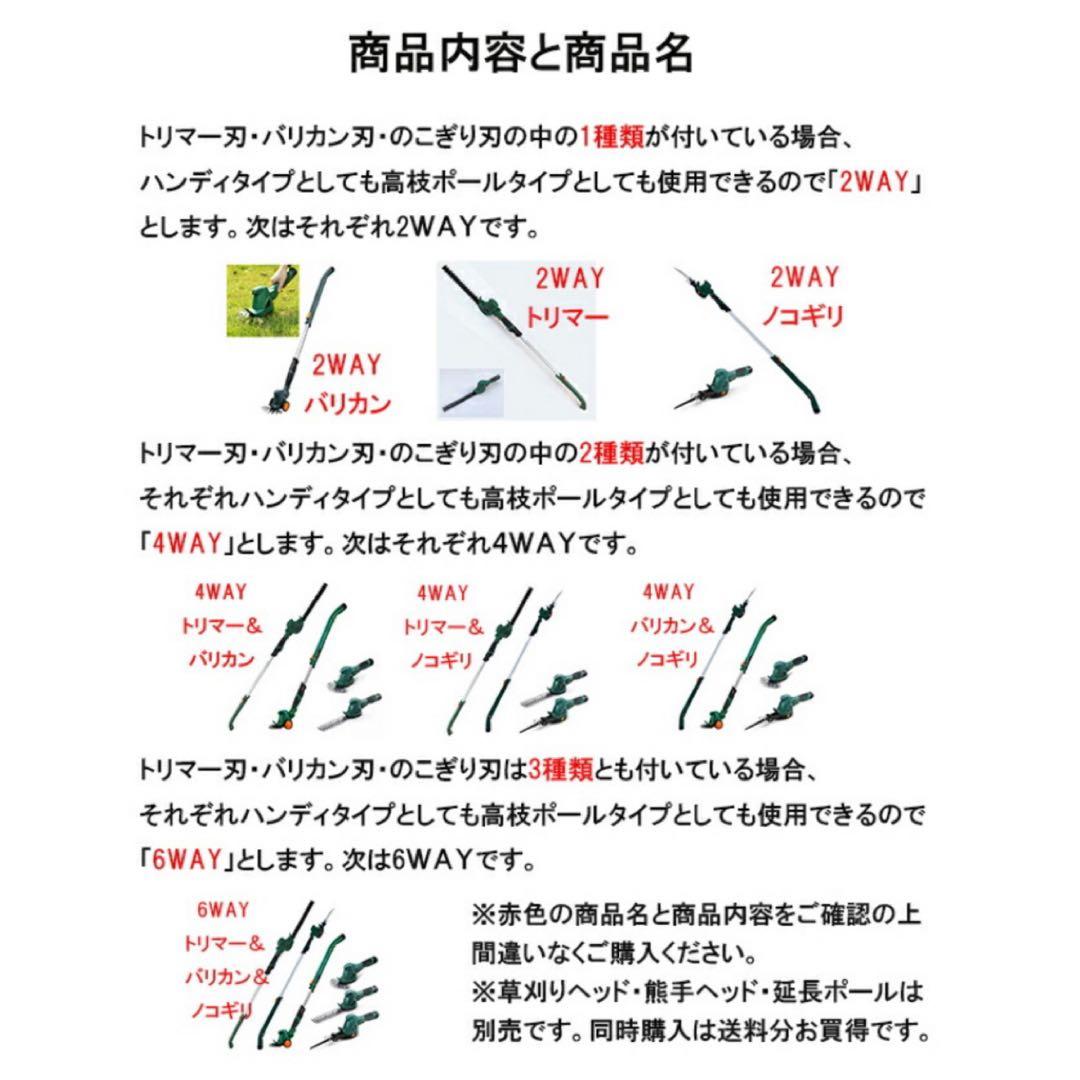 商品内容と商品名

トリマー刃・バリカン刃・のこぎり刃の中の1種類が付いている場合、ハンディタイプとしても高枝ポールタイプとしても使用できるので「2WAY」とします。次はそれぞれ2WAYです。

2WAY
バリカン

2WAY
トリマー

2WAY
ノコギリ

トリマー刃・バリカン刃・のこぎり刃の中の2種類が付いている場合、それぞれハンディタイプとしても高枝ポールタイプとしても使用できるので「4WAY」とします。次はそれぞれ4WAYです。

4WAY
トリマー＆
バリカン

4WAY
トリマー＆
ノコギリ

4WAY
バリカン＆
ノコギリ

トリマー刃・バリカン刃・のこぎり刃は3種類とも付いている場合、それぞれハンディタイプとしても高枝ポールタイプとしても使用できるので「6WAY」とします。次は6WAYです。

6WAY
トリマー＆
バリカン＆
ノコギリ

※赤色の商品名と商品内容をご確認の上間違いなくご購入ください。
※草刈りヘッド・熊手ヘッド・延長ポールは別売です。同時購入は送料分お買得です。