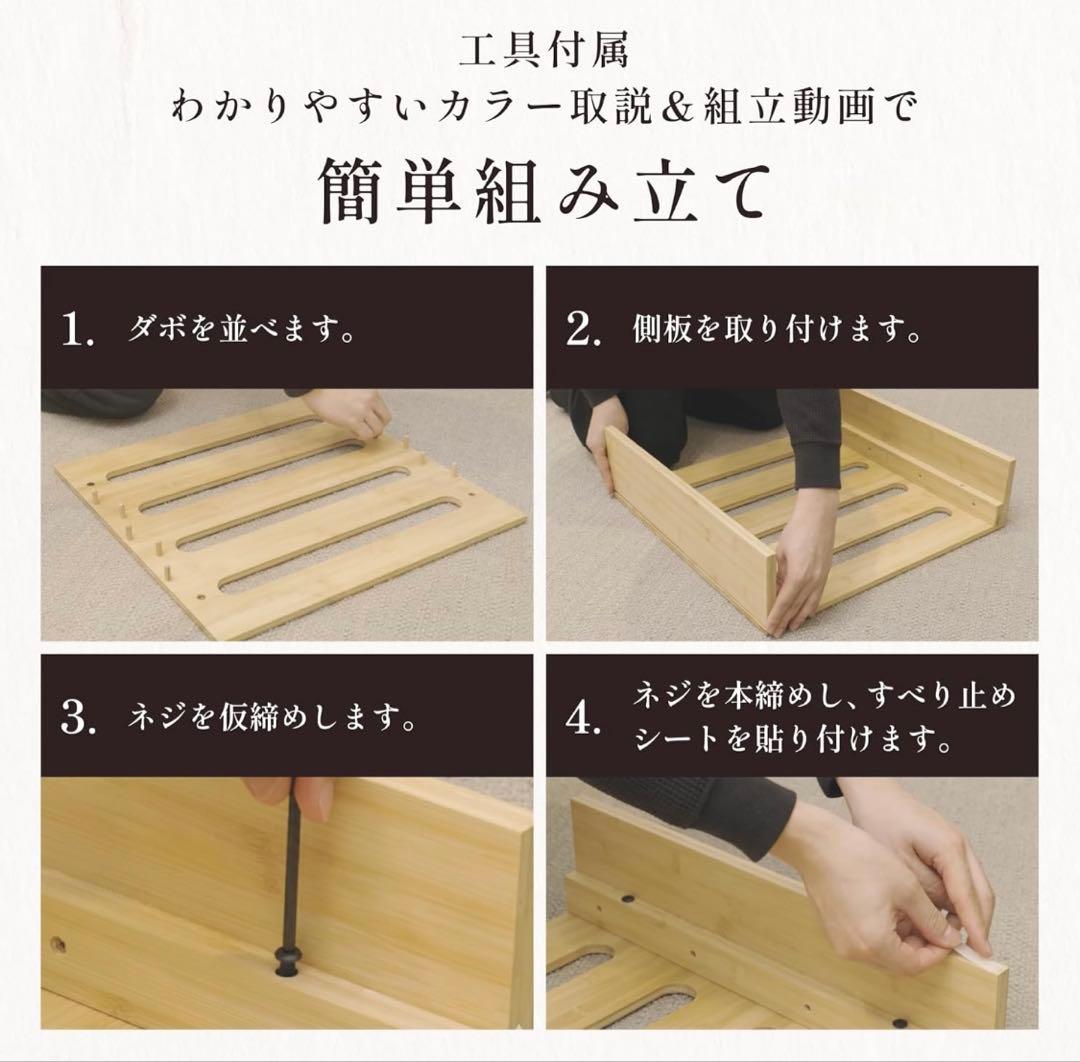 工具付属
わかりやすいカラー取説＆組立動画で
簡単組み立て

1. ダボを並べます。

2. 側板を取り付けます。

3. ネジを仮締めします。

4. ネジを本締めし、すべり止めシートを貼り付けます。