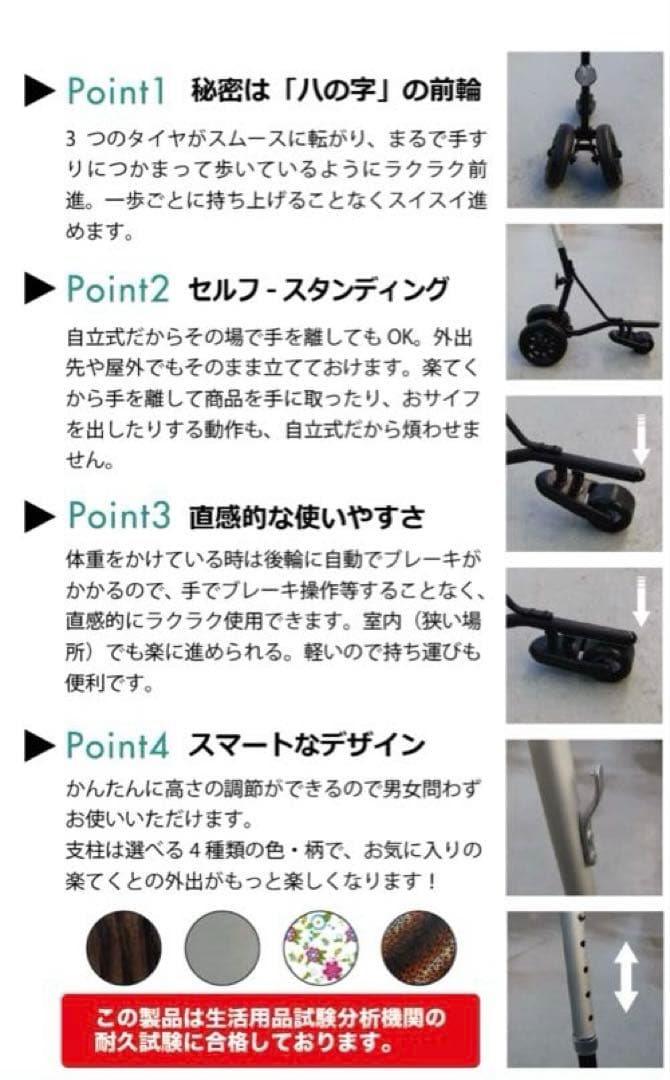 ▶ Point1 秘密は「八の字」の前輪

3 つのタイヤがスムースに転がり、まるで手すりにつかまって歩いているようにラクラク前進。一歩ごとに持ち上げることなくスイスイ進めます。

▶ Point2 セルフ - スタンディング

自立式だからその場で手を離しても OK。外出先や屋外でもそのまま立てておけます。楽てくから手を離して商品を手に取ったり、おサイフを出したりする動作も、自立式だから煩わせません。

▶ Point3 直感的な使いやすさ

体重をかけている時は後輪に自動でブレーキがかかるので、手でブレーキ操作等することなく、直感的にラクラク使用できます。室内（狭い場所）でも楽に進められる。軽いので持ち運びも便利です。

▶ Point4 スマートなデザイン

かんたんに高さの調節ができるので男女問わずお使いいただけます。
支柱は選べる 4 種類の色・柄で、お気に入りの楽てくとの外出がもっと楽しくなります！

この製品は生活用品試験分析機関の耐久試験に合格しております。