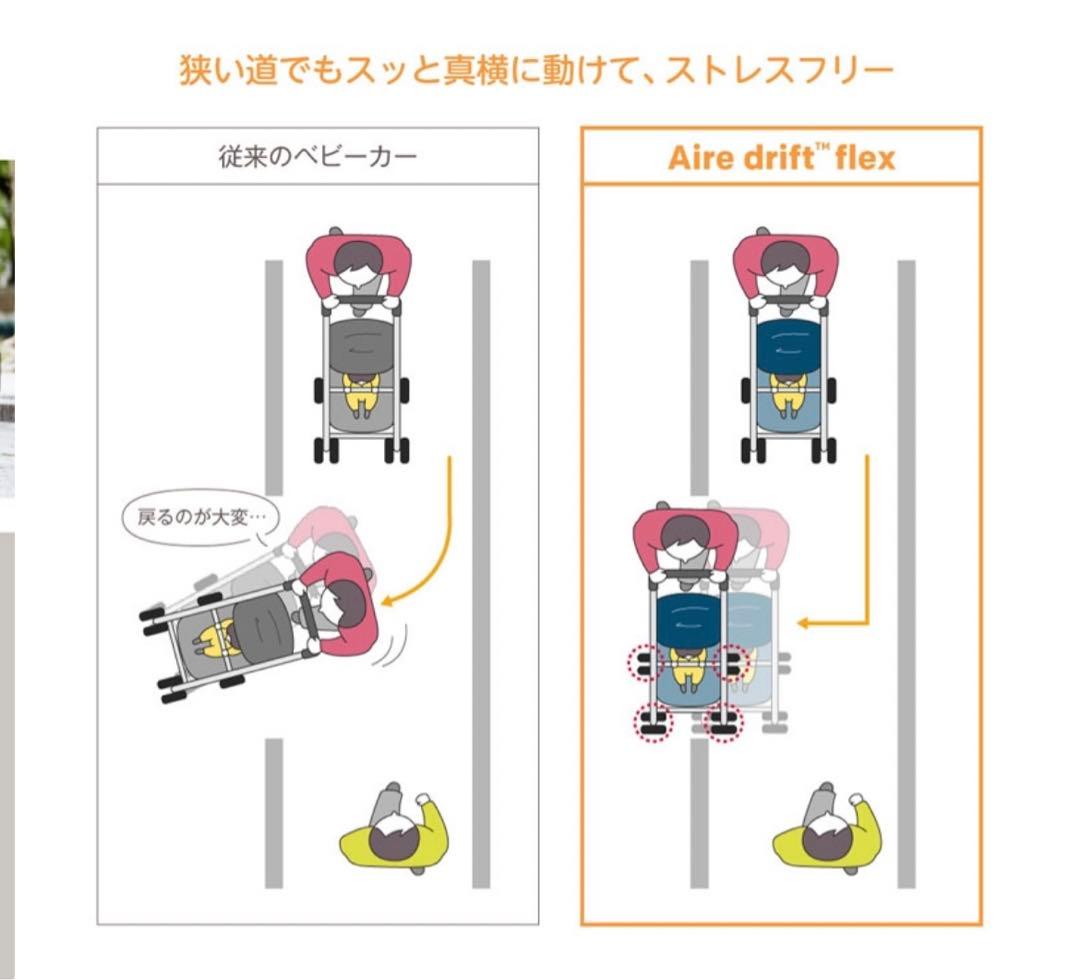 狭い道でもスッと真横に動けて、ストレスフリー

従来のベビーカー

戻るのが大変…

Aire drift™ flex