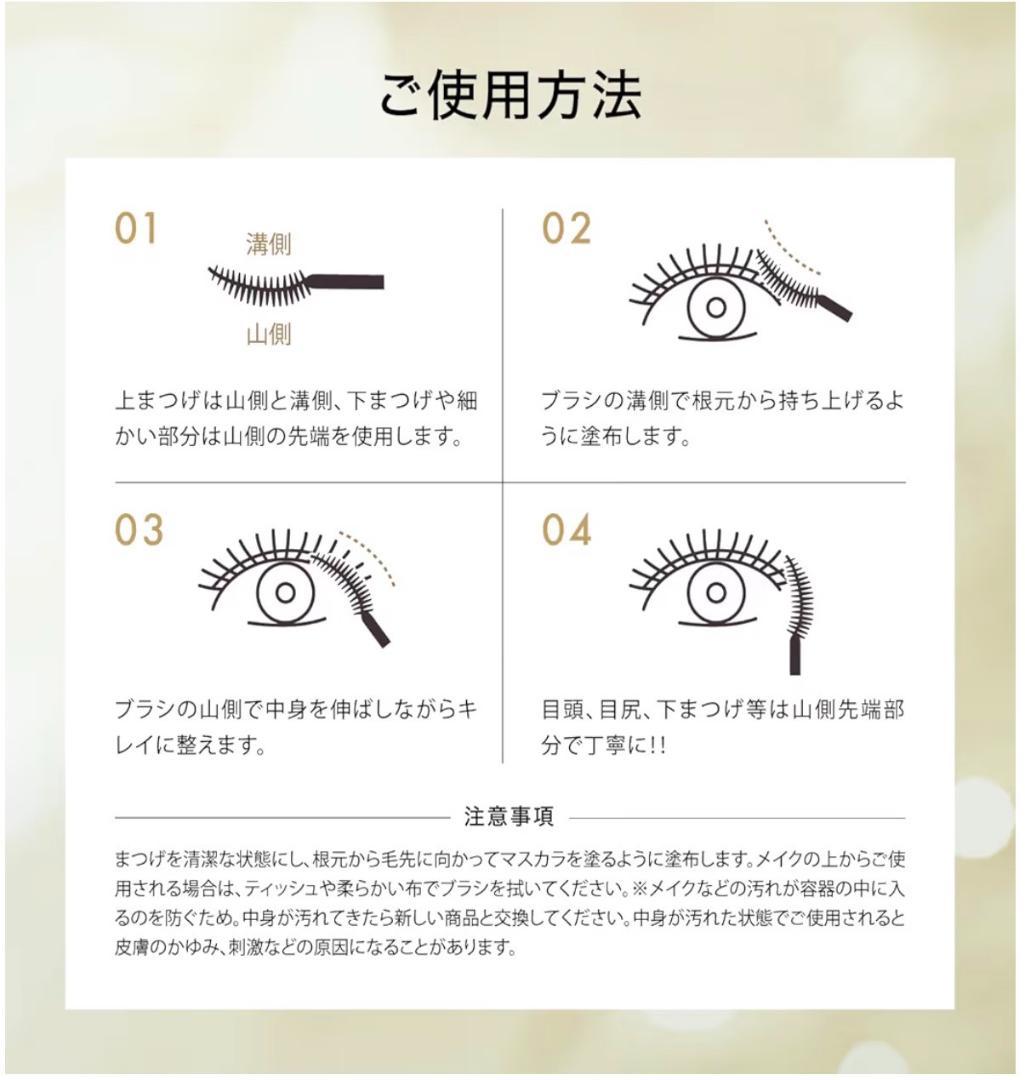 ご使用方法

01

溝側

山側

上まつげは山側と溝側、下まつげや細かい部分は山側の先端を使用します。

02

ブラシの溝側で根元から持ち上げるように塗布します。

03

ブラシの山側で中身を伸ばしながらキレイに整えます。

04

目頭、目尻、下まつげ等は山側先端部分で丁寧に!!

注意事項

まつげを清潔な状態にし、根元から毛先に向かってマスカラを塗るように塗布します。メイクの上からご使用される場合は、ティッシュや柔らかい布でブラシを拭いてください。※メイクなどの汚れが容器の中に入るのを防ぐため。中身が汚れてきたら新しい商品と交換してください。中身が汚れた状態でご使用されると皮膚のかゆみ、刺激などの原因になることがあります。