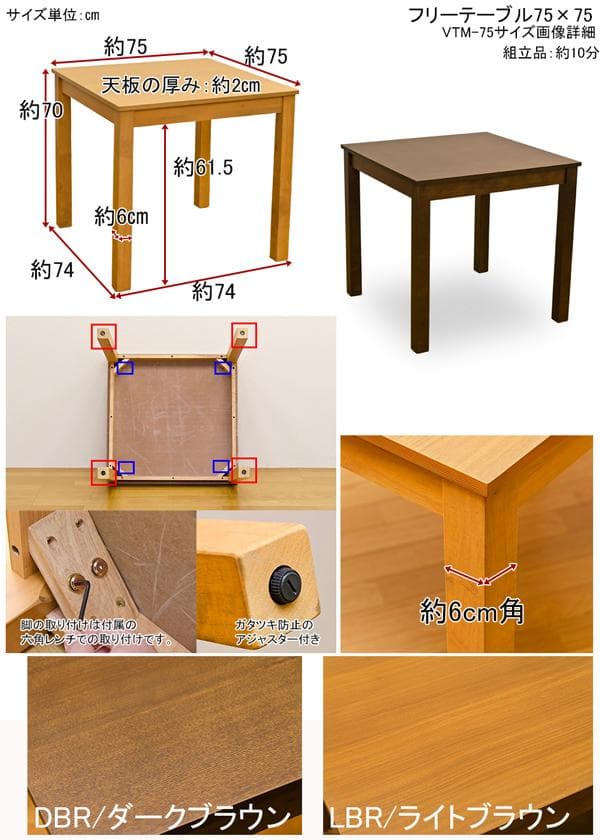 サイズ単位：cm

フリーテーブル75×75
VTM-75サイズ画像詳細
組立品：約10分

約75
約75
天板の厚み：約2cm
約70
約61.5
約6cm
約74
約74

脚の取り付けは付属の六角レンチでの取り付けです。

ガタツキ防止のアジャスター付き

約6cm角

DBR/ダークブラウン

LBR/ライトブラウン