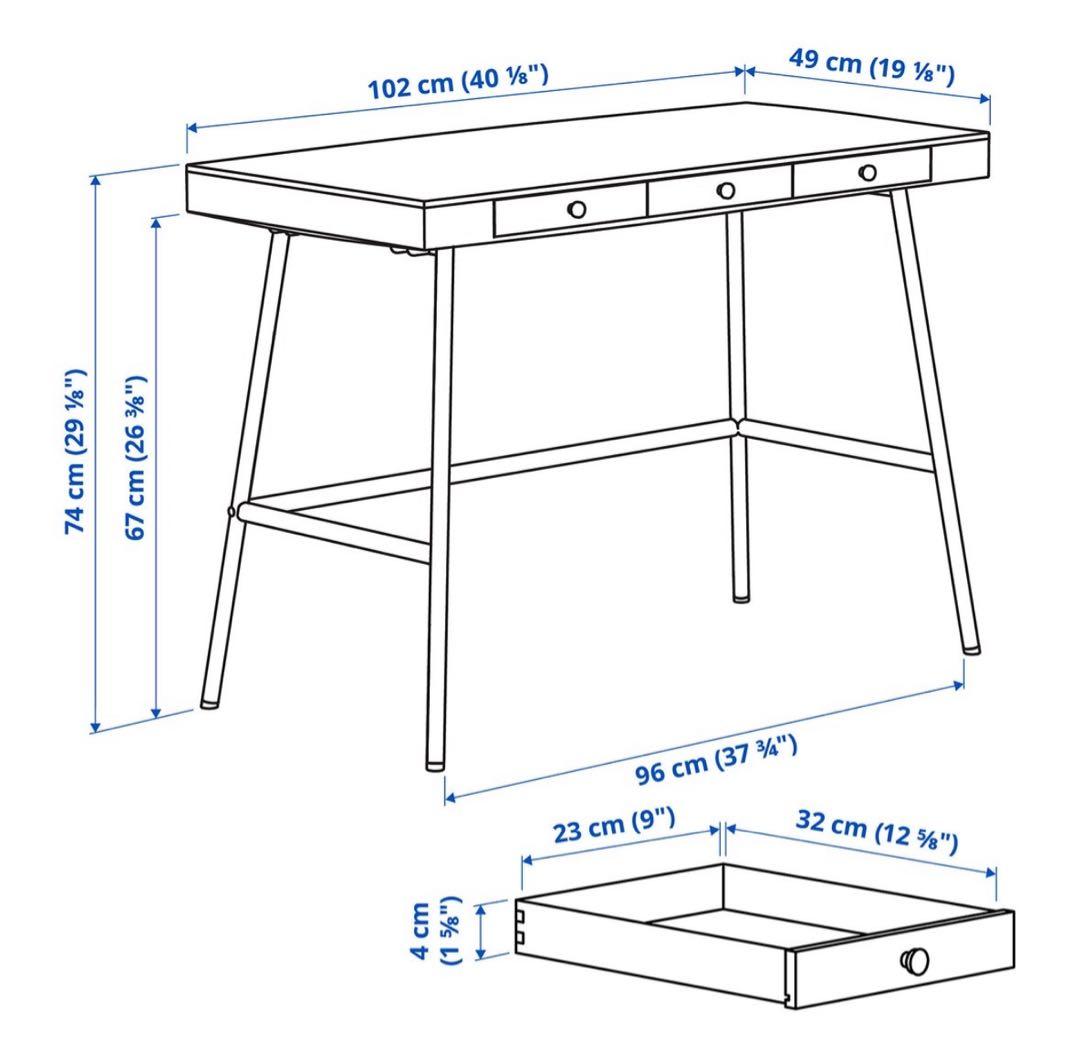 102 cm (40 ⅛")
49 cm (19 ⅛")
74 cm (29 ⅛")
67 cm (26 ⅜")
96 cm (37 ¾")
23 cm (9")
32 cm (12 ⅝")
4 cm (1 ⅝")