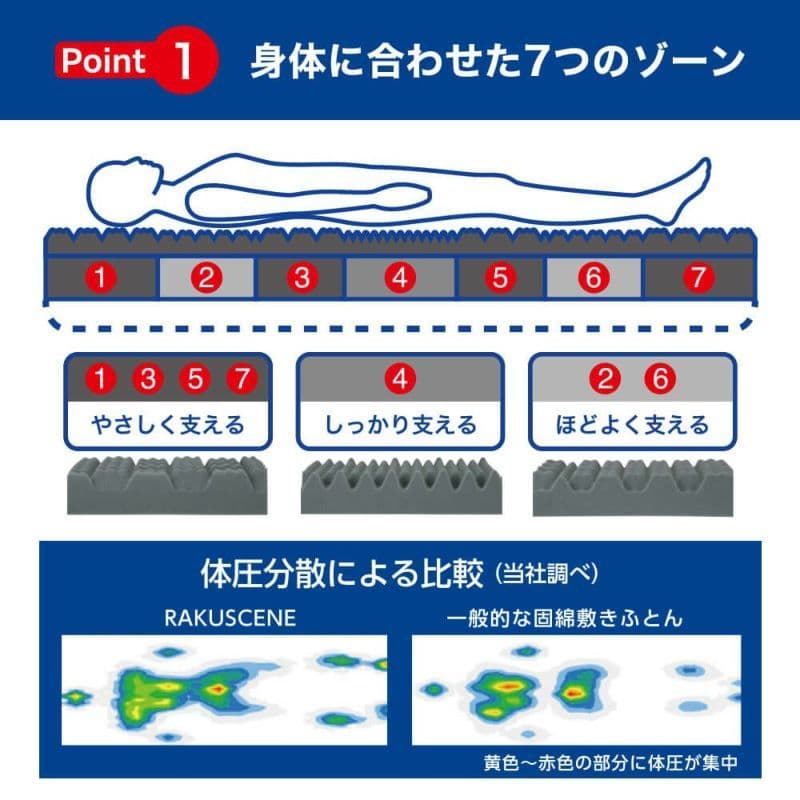 Point 1 身体に合わせた7つのゾーン

1 2 3 4 5 6 7

1 3 5 7
やさしく支える

4
しっかり支える

2 6
ほどよく支える

体圧分散による比較（当社調べ）

RAKUSCENE

一般的な固綿敷きふとん

黄色〜赤色の部分に体圧が集中