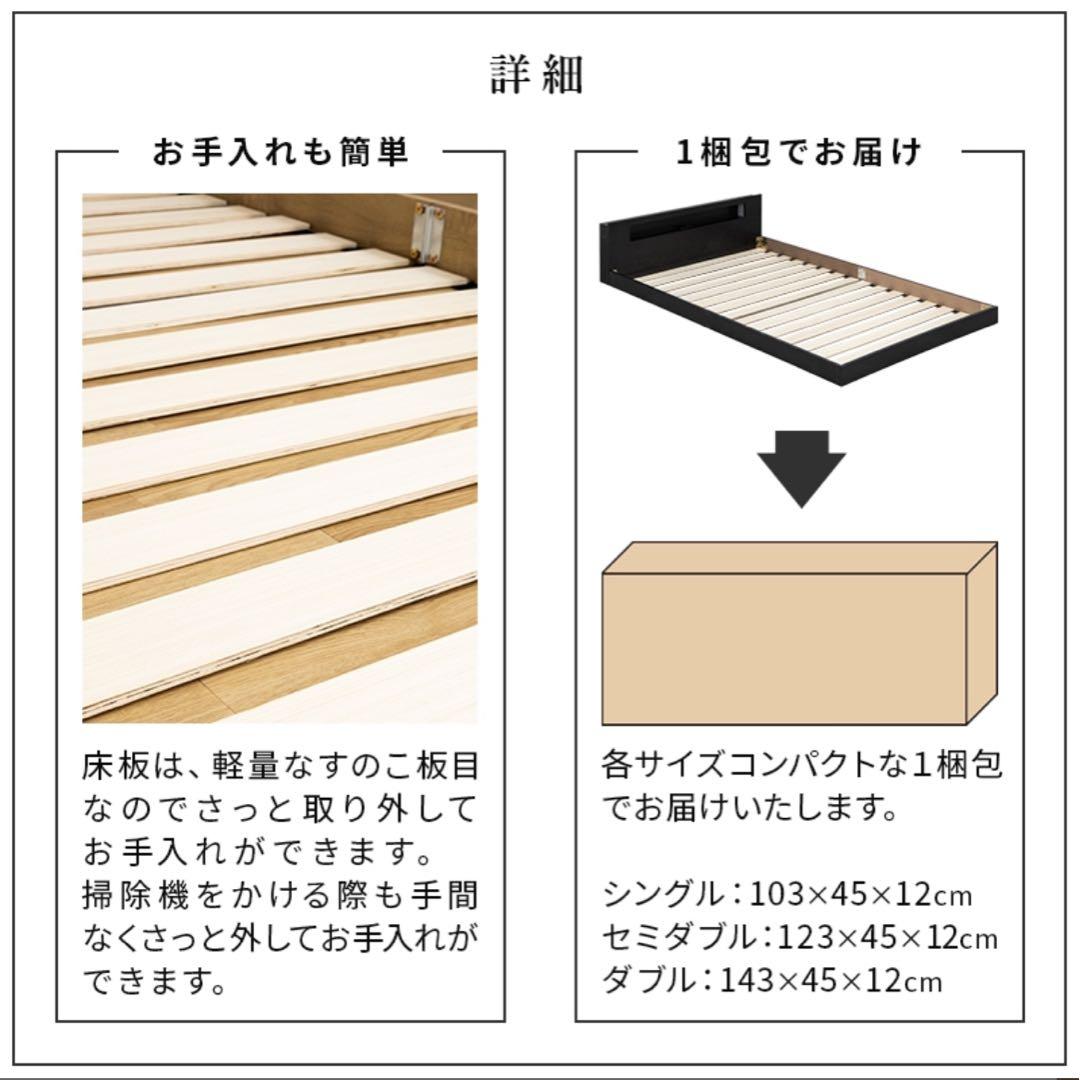 詳細

お手入れも簡単

床板は、軽量なすのこ板目なのでさっと取り外してお手入れができます。
掃除機をかける際も手間なくさっと外してお手入れができます。

1梱包でお届け

各サイズコンパクトな1梱包でお届けいたします。

シングル：103×45×12cm
セミダブル：123×45×12cm
ダブル：143×45×12cm