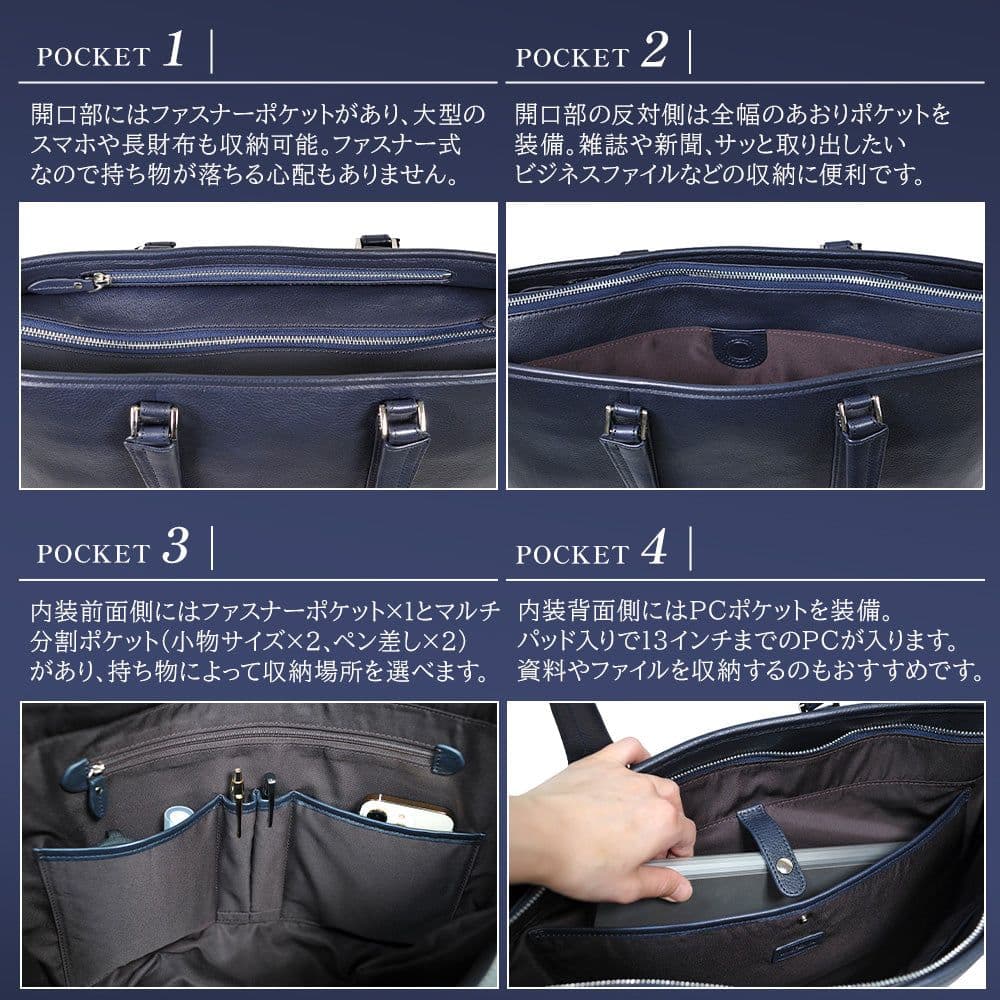 POCKET 1

開口部にはファスナーポケットがあり、大型のスマホや長財布も収納可能。ファスナー式なので持ち物が落ちる心配もありません。

POCKET 2

開口部の反対側は全幅のあおりポケットを装備。雑誌や新聞、サッと取り出したいビジネスファイルなどの収納に便利です。

POCKET 3

内装前面側にはファスナーポケット×1とマルチ分割ポケット(小物サイズ×2、ペン差し×2)があり、持ち物によって収納場所を選べます。

POCKET 4

内装背面側にはPCポケットを装備。パッド入りで13インチまでのPCが入ります。資料やファイルを収納するのもおすすめです。