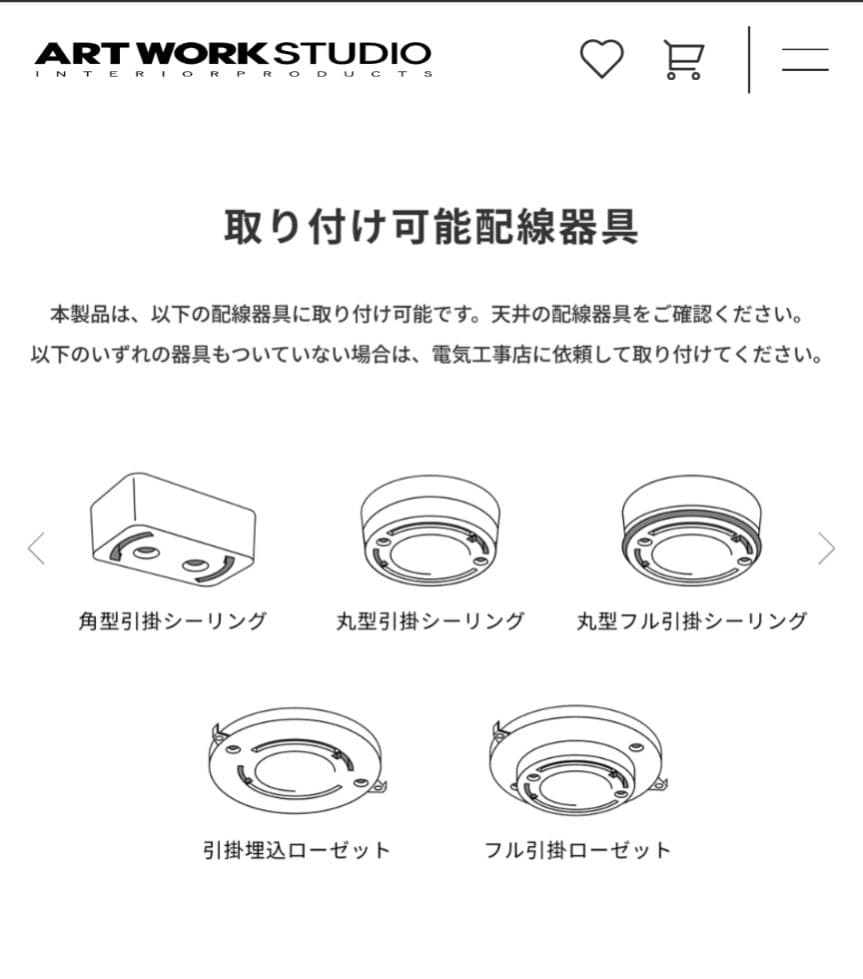 ART WORK STUDIO
INTERIOR PRODUCTS

取り付け可能配線器具

本製品は、以下の配線器具に取り付け可能です。天井の配線器具をご確認ください。
以下のいずれの器具もついていない場合は、電気工事店に依頼して取り付けてください。

角型引掛シーリング

丸型引掛シーリング

丸型フル引掛シーリング

引掛埋込ローゼット

フル引掛ローゼット