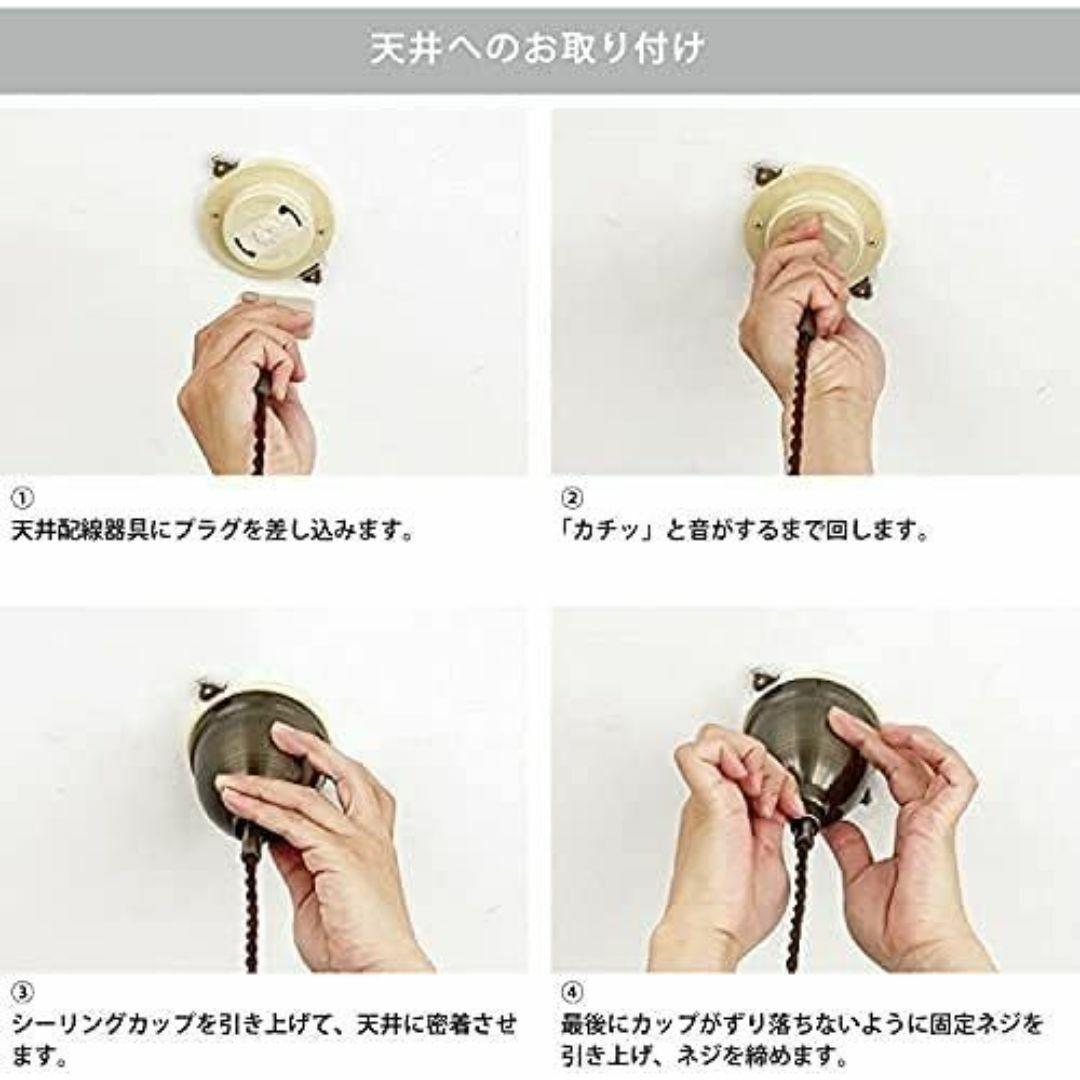 天井へのお取り付け

①
天井配線器具にプラグを差し込みます。

②
「カチッ」と音がするまで回します。

③
シーリングカップを引き上げて、天井に密着させます。

④
最後にカップがずり落ちないように固定ネジを引き上げ、ネジを締めます。