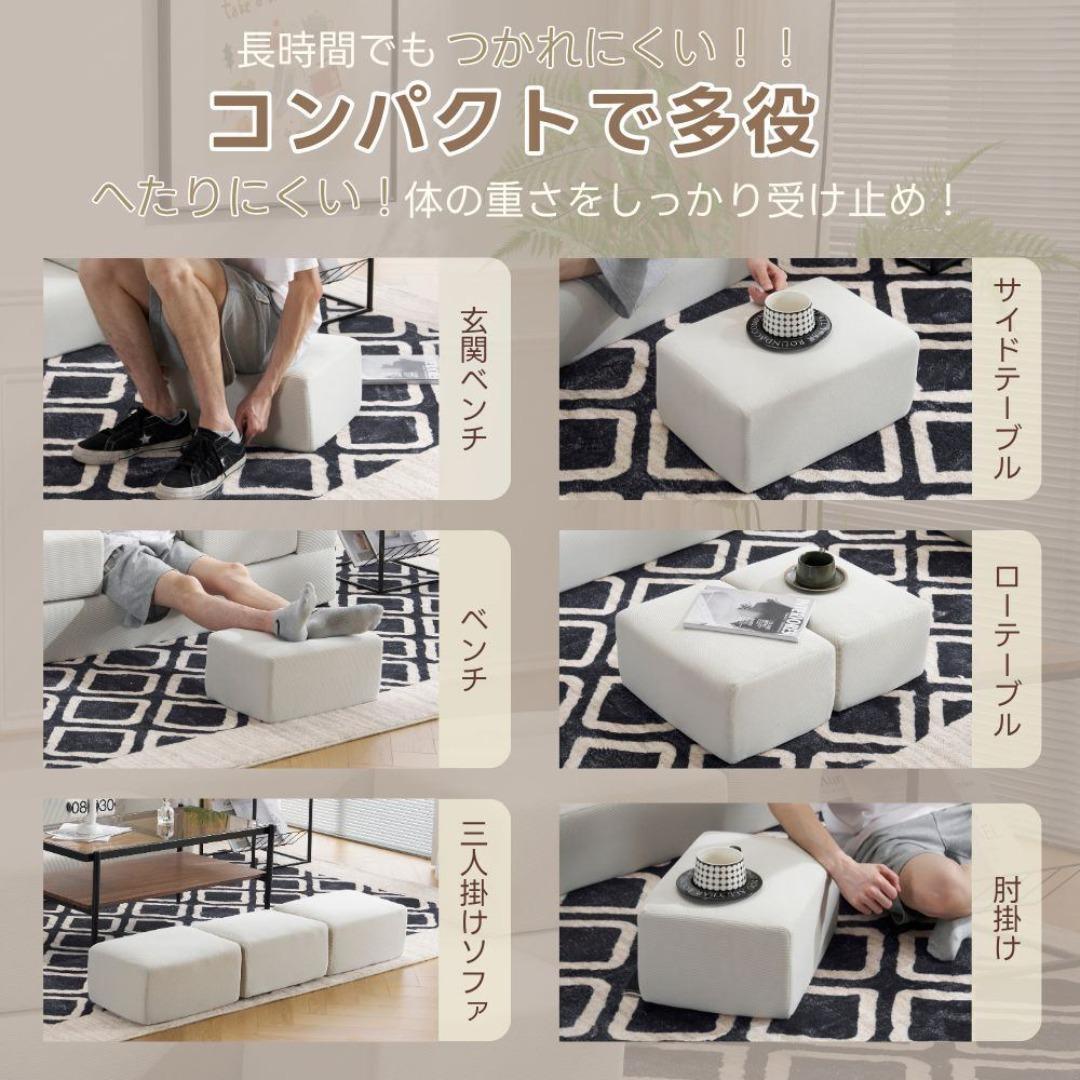 長時間でもつかれにくい！！
コンパクトで多役
へたりにくい！体の重さをしっかり受け止め！

玄関ベンチ

サイドテーブル

ベンチ

ローテーブル

三人掛けソファ

肘掛け