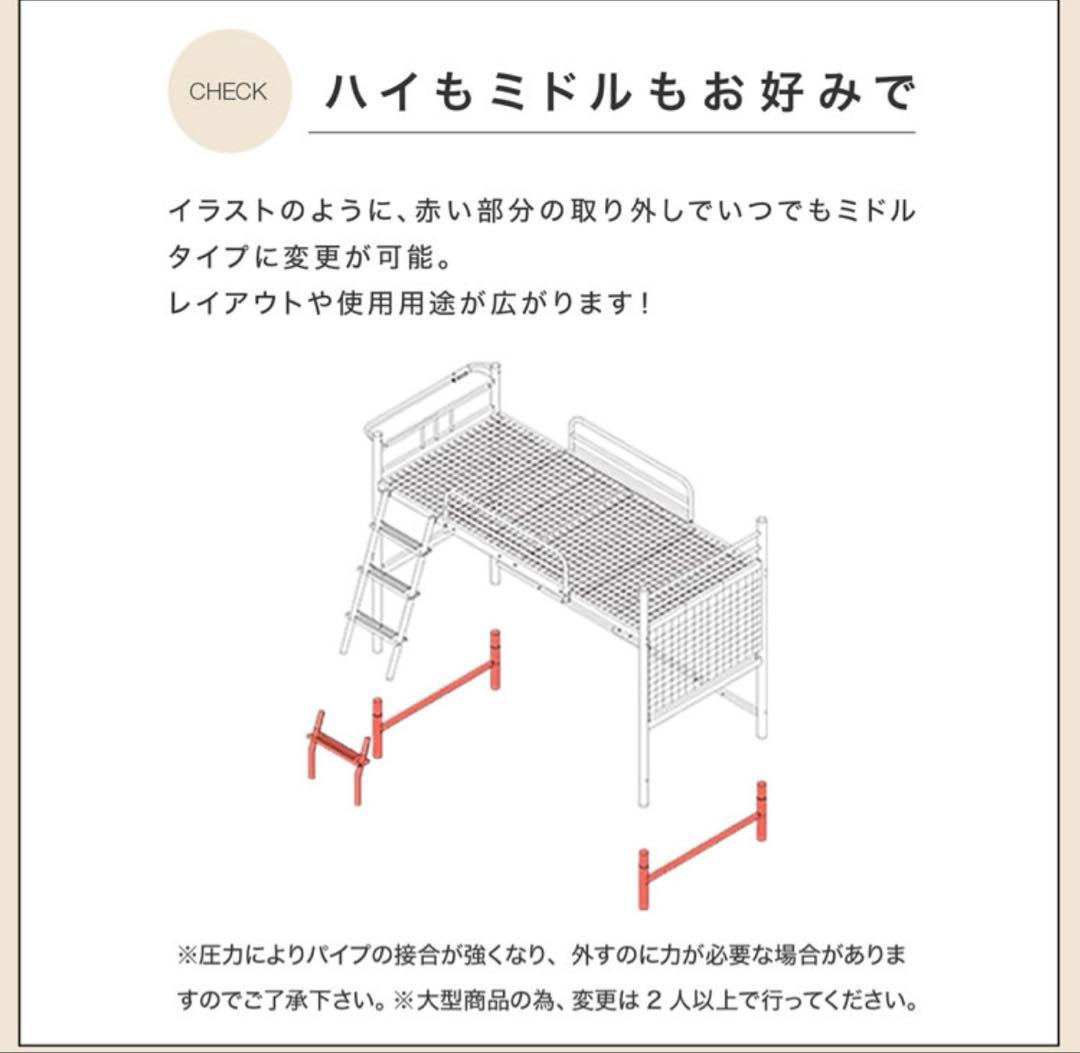 CHECK

ハイもミドルもお好みで

イラストのように、赤い部分の取り外しでいつでもミドルタイプに変更が可能。
レイアウトや使用用途が広がります！

※圧力によりパイプの接合が強くなり、外すのに力が必要な場合がありますのでご了承下さい。※大型商品の為、変更は２人以上で行ってください。