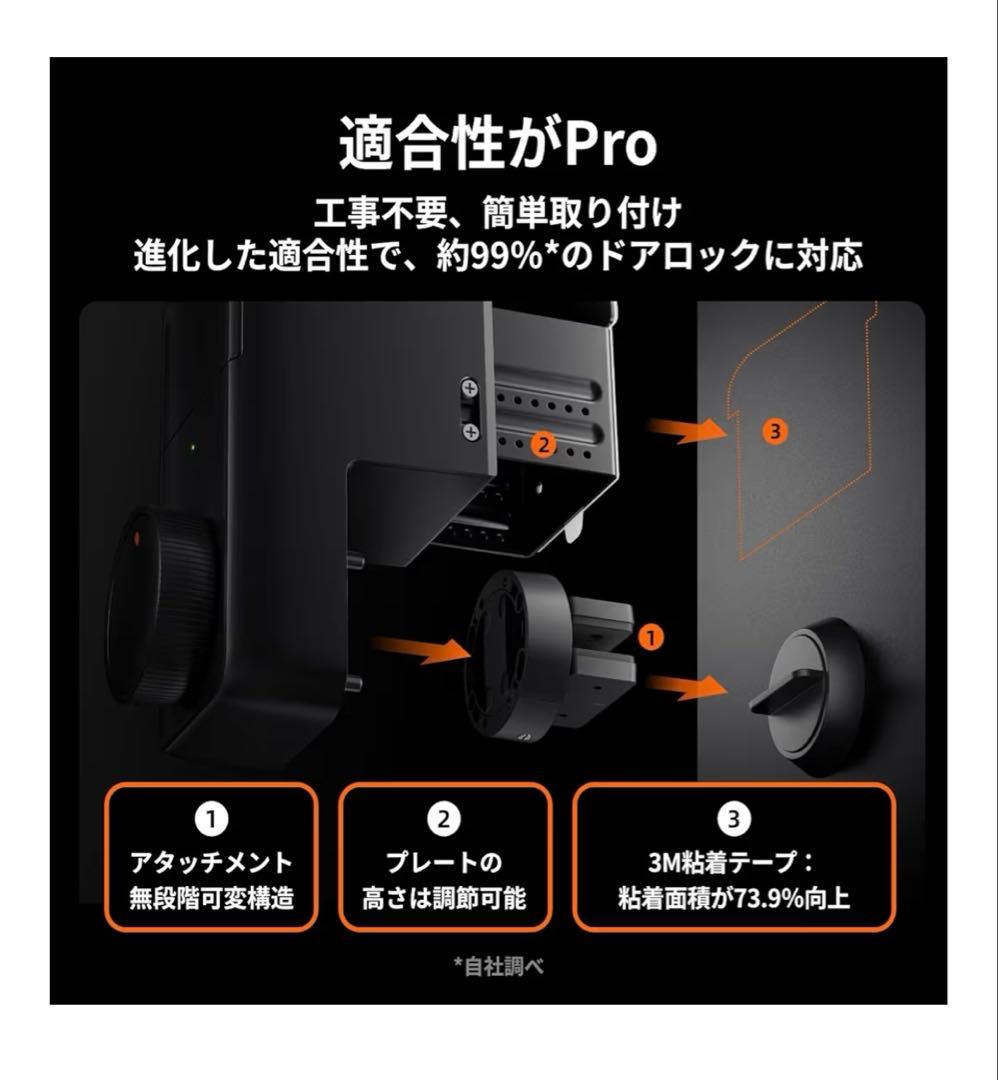 適合性がPro

工事不要、簡単取り付け
進化した適合性で、約99%*のドアロックに対応

2

3

1

1
アタッチメント
無段階可変構造

2
プレートの
高さは調節可能

3
3M粘着テープ：
粘着面積が73.9%向上

*自社調べ