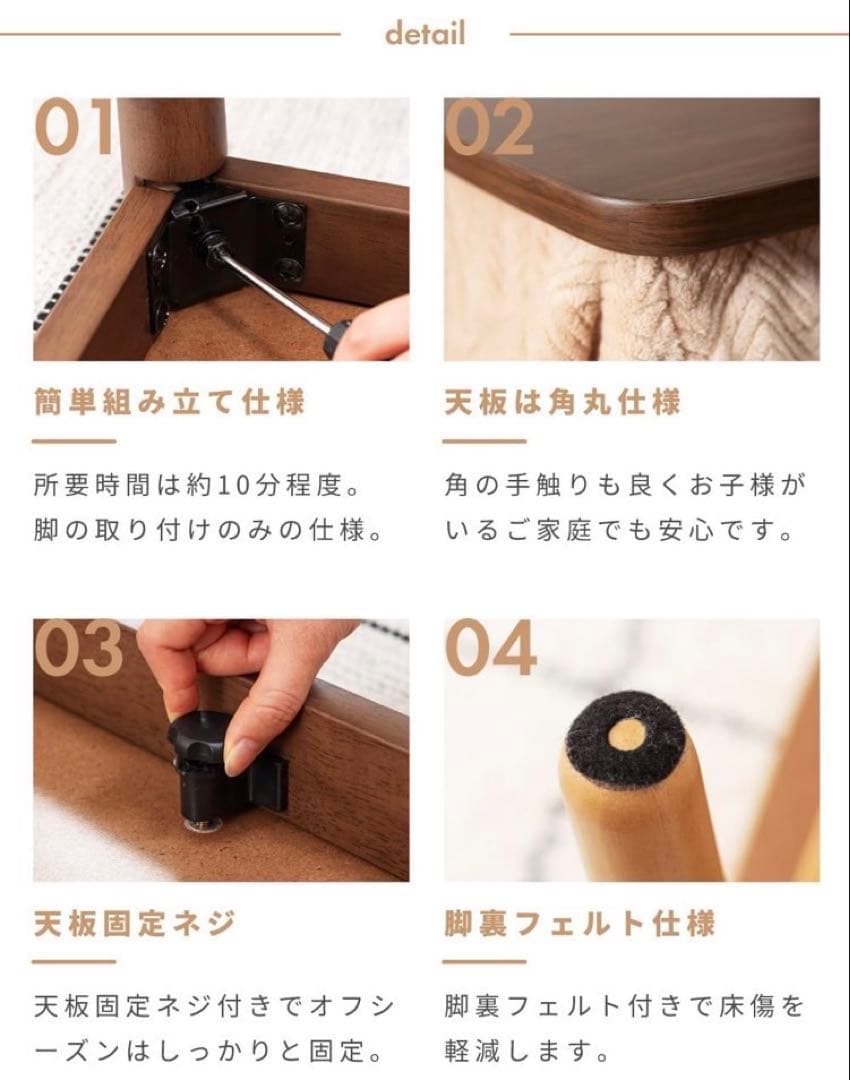 detail

01

簡単組み立て仕様

所要時間は約10分程度。脚の取り付けのみの仕様。

02

天板は角丸仕様

角の手触りも良くお子様がいるご家庭でも安心です。

03

天板固定ネジ

天板固定ネジ付きでオフシーズンはしっかりと固定。

04

脚裏フェルト仕様

脚裏フェルト付きで床傷を軽減します。