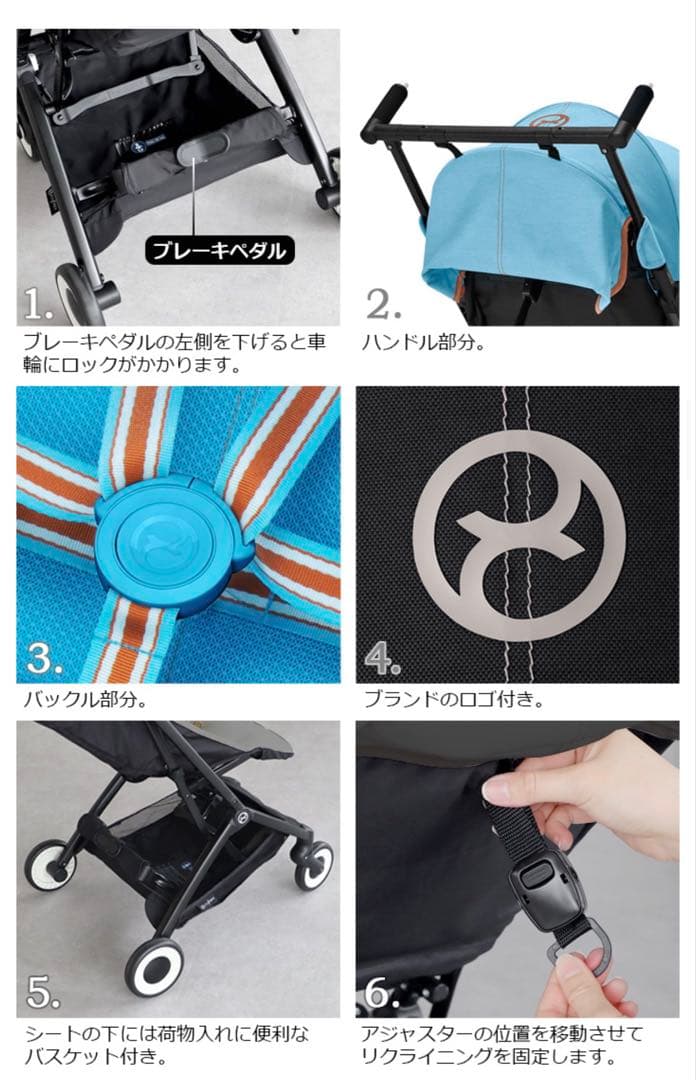 ブレーキペダル

1.

ブレーキペダルの左側を下げると車輪にロックがかかります。

2.

ハンドル部分。

3.

バックル部分。

4.

ブランドのロゴ付き。

5.

シートの下には荷物入れに便利なバスケット付き。

6.

アジャスターの位置を移動させてリクライニングを固定します。