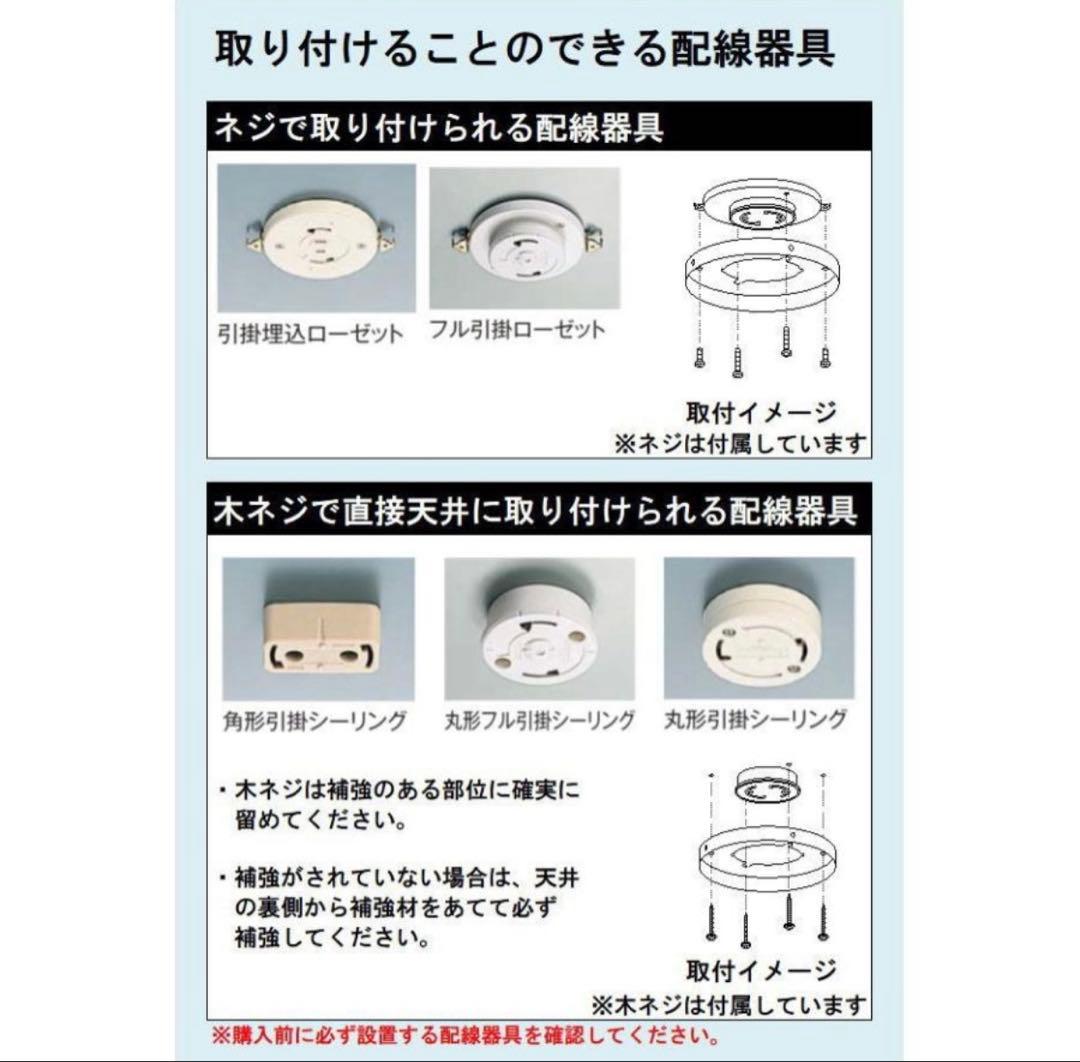 取り付けることのできる配線器具

ネジで取り付けられる配線器具

引掛埋込ローゼット

フル引掛ローゼット

取付イメージ
※ネジは付属しています

木ネジで直接天井に取り付けられる配線器具

角形引掛シーリング

丸形フル引掛シーリング

丸形引掛シーリング

・木ネジは補強のある部位に確実に留めてください。

・補強がされていない場合は、天井の裏側から補強材をあてて必ず補強してください。

取付イメージ
※木ネジは付属しています

※購入前に必ず設置する配線器具を確認してください。