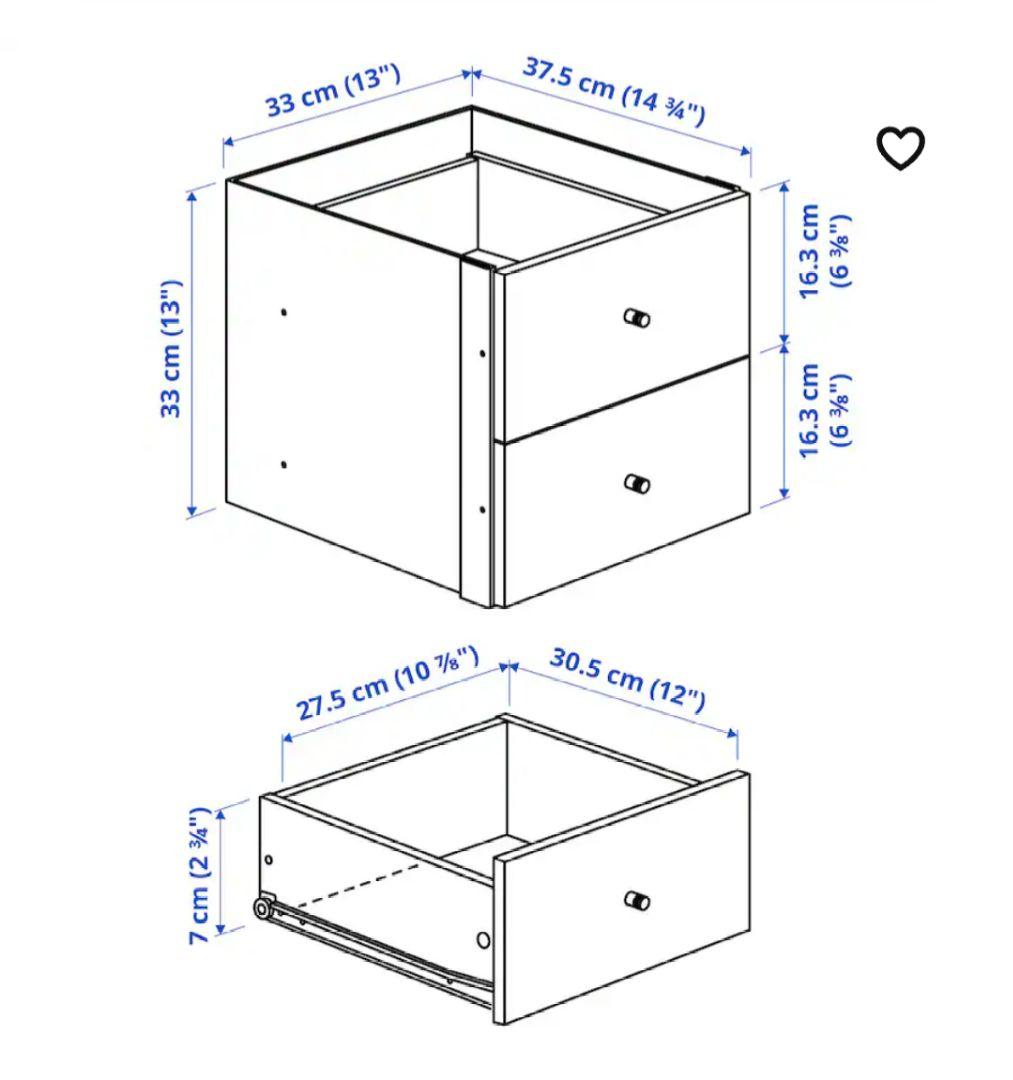 33 cm (13")
37.5 cm (14 ¾")
33 cm (13")
16.3 cm (6 ⅜")
16.3 cm (6 ⅜")
27.5 cm (10 ⅞")
30.5 cm (12")
7 cm (2 ¾")