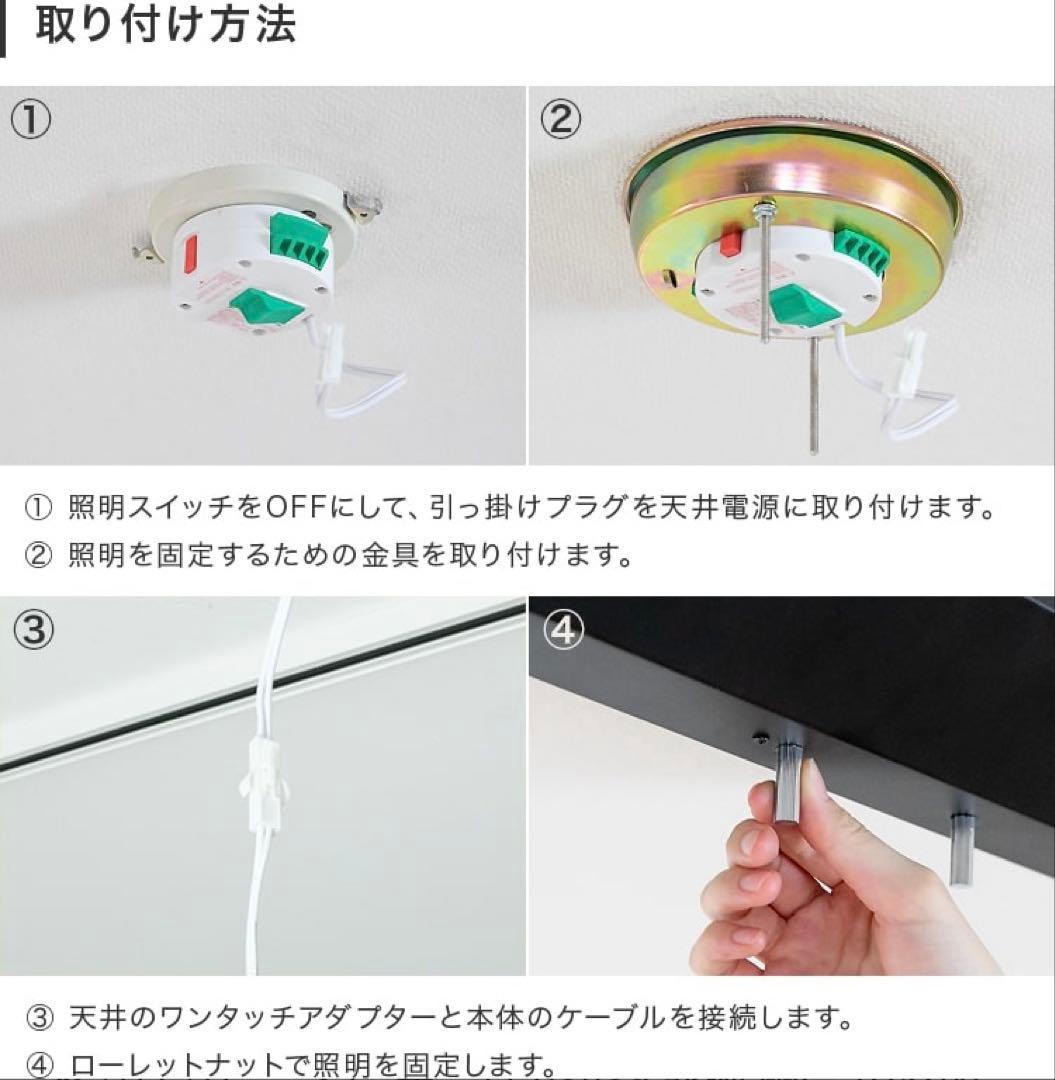 取り付け方法

①

②

① 照明スイッチをOFFにして、引っ掛けプラグを天井電源に取り付けます。
② 照明を固定するための金具を取り付けます。

③

④

③ 天井のワンタッチアダプターと本体のケーブルを接続します。
④ ローレットナットで照明を固定します。