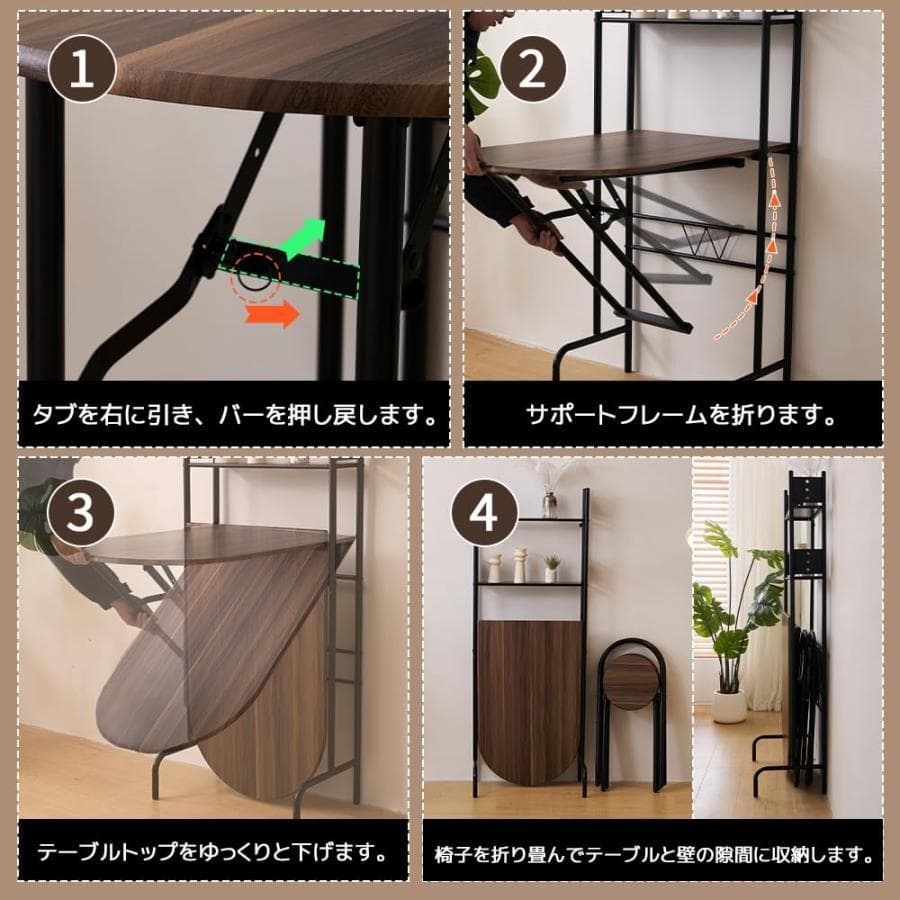 1
タブを右に引き、バーを押し戻します。

2
サポートフレームを折ります。

3
テーブルトップをゆっくりと下げます。

4
椅子を折り畳んでテーブルと壁の隙間に収納します。