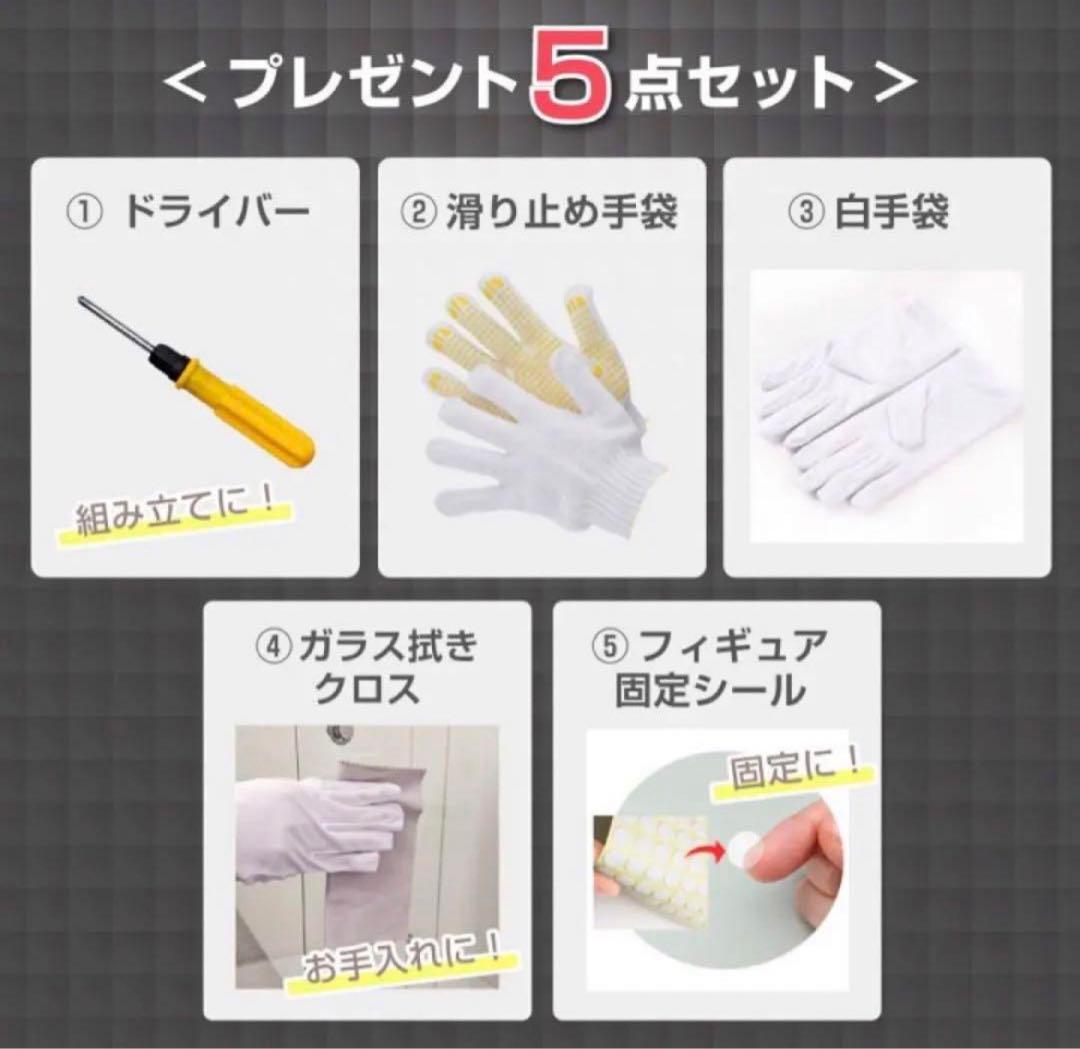 ＜プレゼント5点セット＞

① ドライバー

組み立てに！

② 滑り止め手袋

③ 白手袋

④ ガラス拭きクロス

お手入れに！

⑤ フィギュア固定シール

固定に！