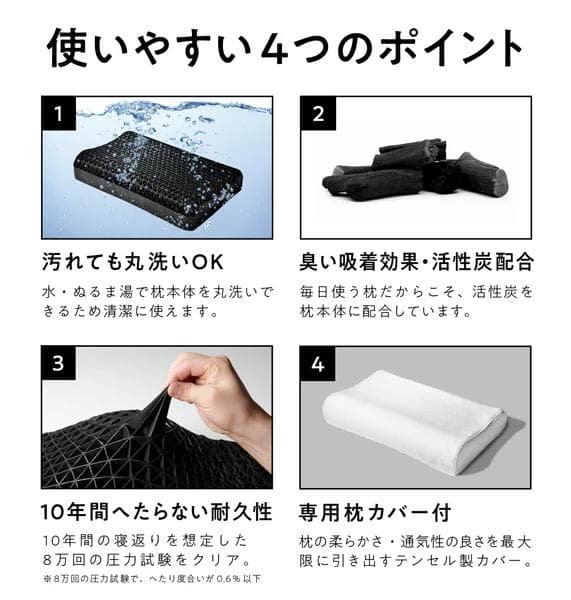 使いやすい4つのポイント

1

汚れても丸洗いOK

水・ぬるま湯で枕本体を丸洗いできるため清潔に使えます。

2

臭い吸着効果・活性炭配合

毎日使う枕だからこそ、活性炭を枕本体に配合しています。

3

10年間へたらない耐久性

10年間の寝返りを想定した8万回の圧力試験をクリア。

※8万回の圧力試験で、へたり度合いが0.6%以下

4

専用枕カバー付

枕の柔らかさ・通気性の良さを最大限に引き出すテンセル製カバー。