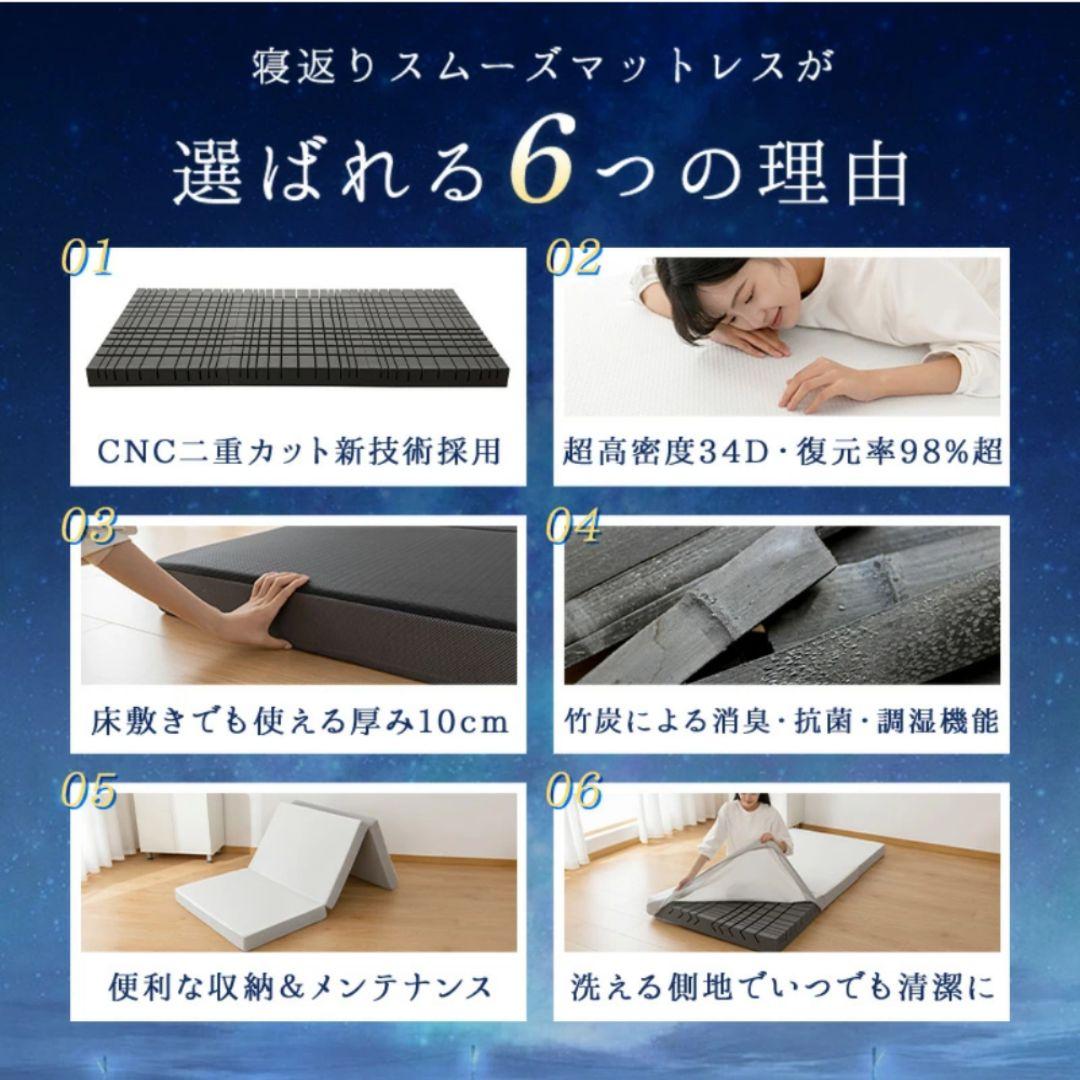 寝返りスムーズマットレスが

選ばれる6つの理由

01

CNC二重カット新技術採用

02

超高密度34D・復元率98%超

03

床敷きでも使える厚み10cm

04

竹炭による消臭・抗菌・調湿機能

05

便利な収納&メンテナンス

06

洗える側地でいつでも清潔に