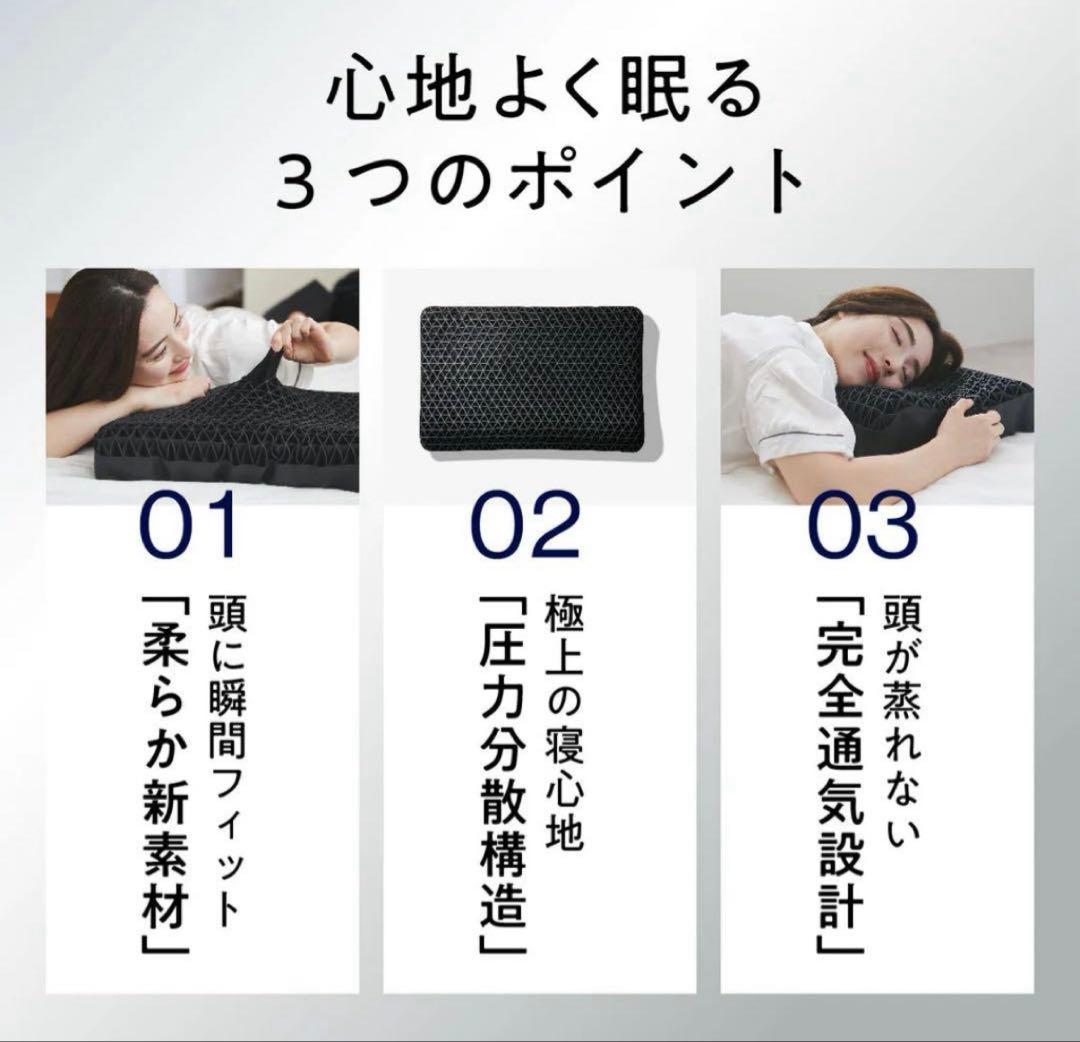 心地よく眠る
３つのポイント

01
頭に瞬間フィット
「柔らか新素材」

02
極上の寝心地
「圧力分散構造」

03
頭が蒸れない
「完全通気設計」