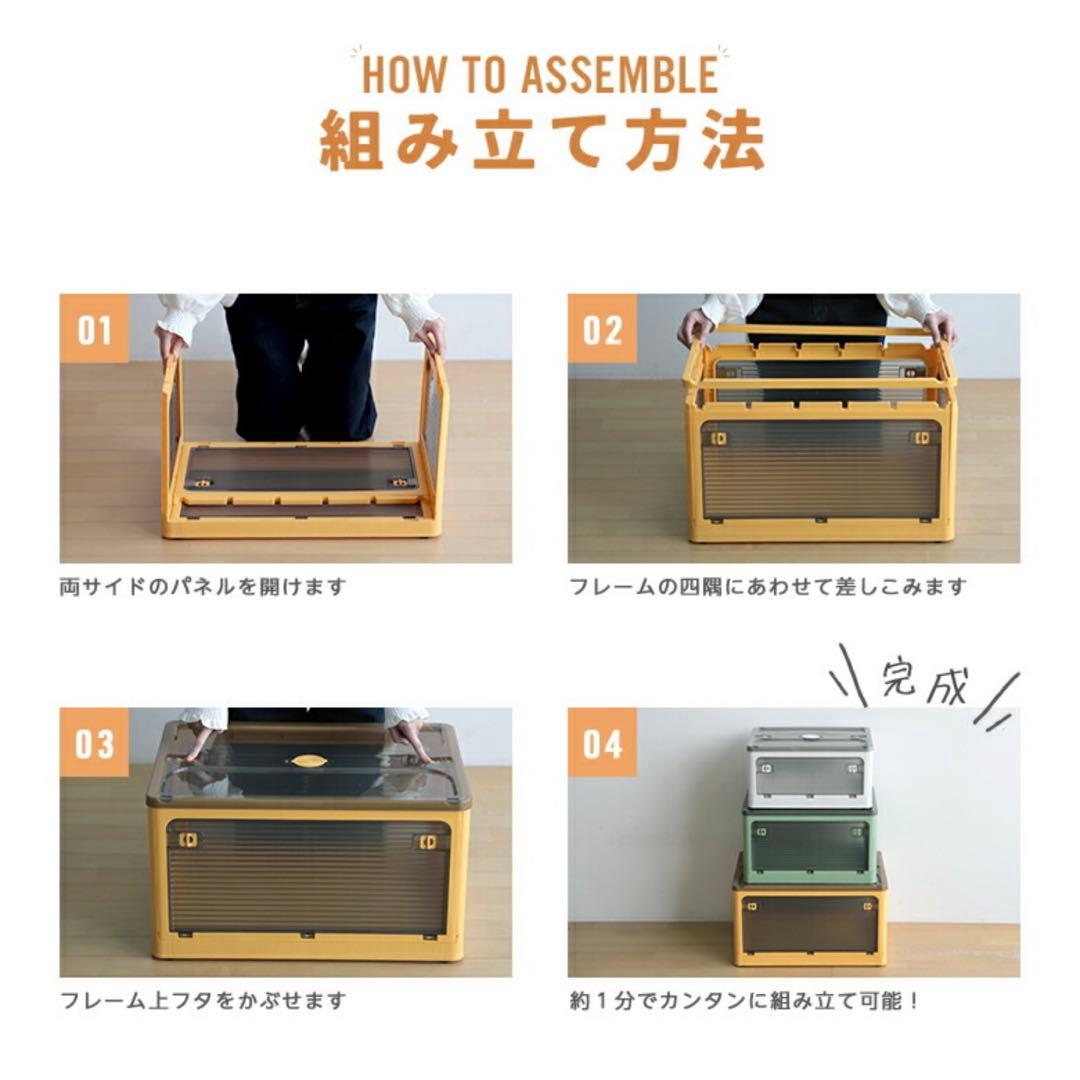 HOW TO ASSEMBLE
組み立て方法

01

両サイドのパネルを開けます

02

フレームの四隅にあわせて差しこみます

03

フレーム上フタをかぶせます

完成

04

約１分でカンタンに組み立て可能！