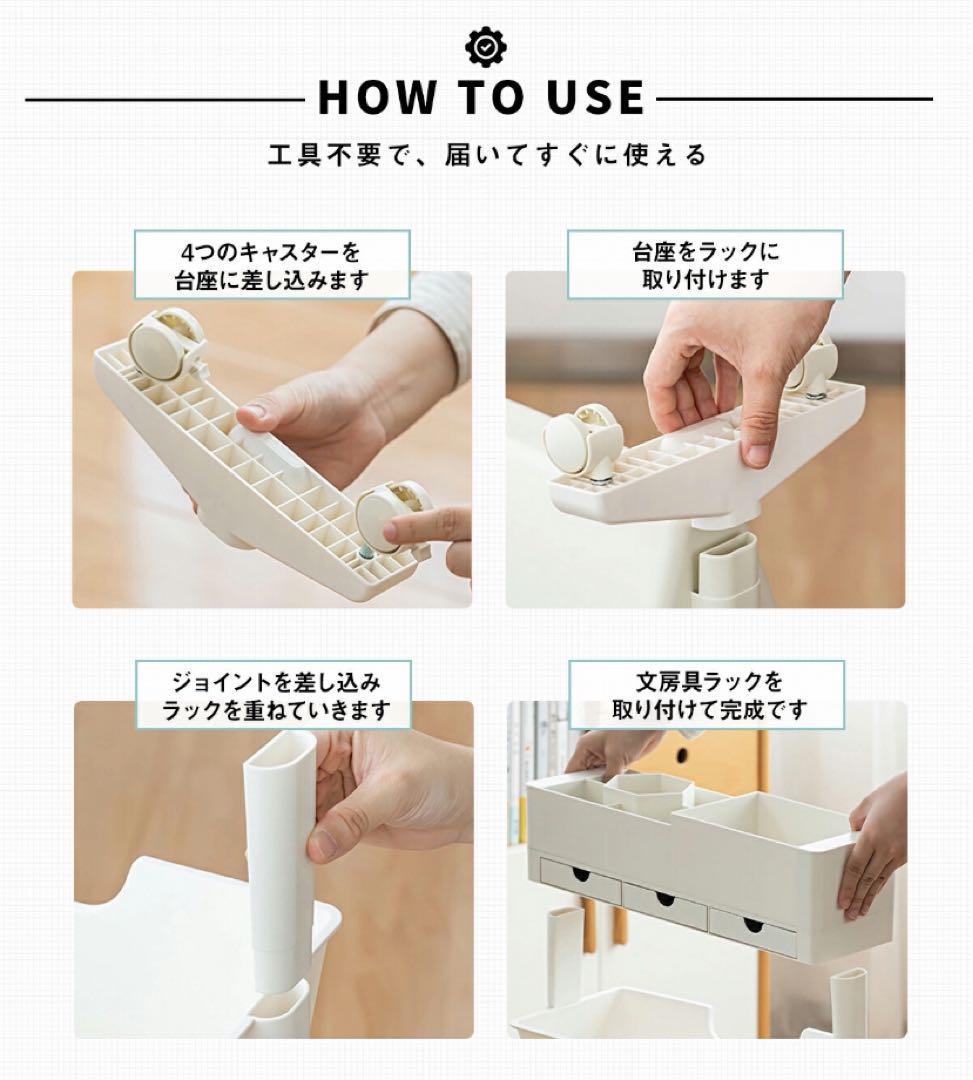 HOW TO USE

工具不要で、届いてすぐに使える

4つのキャスターを台座に差し込みます

台座をラックに取り付けます

ジョイントを差し込みラックを重ねていきます

文房具ラックを取り付けて完成です