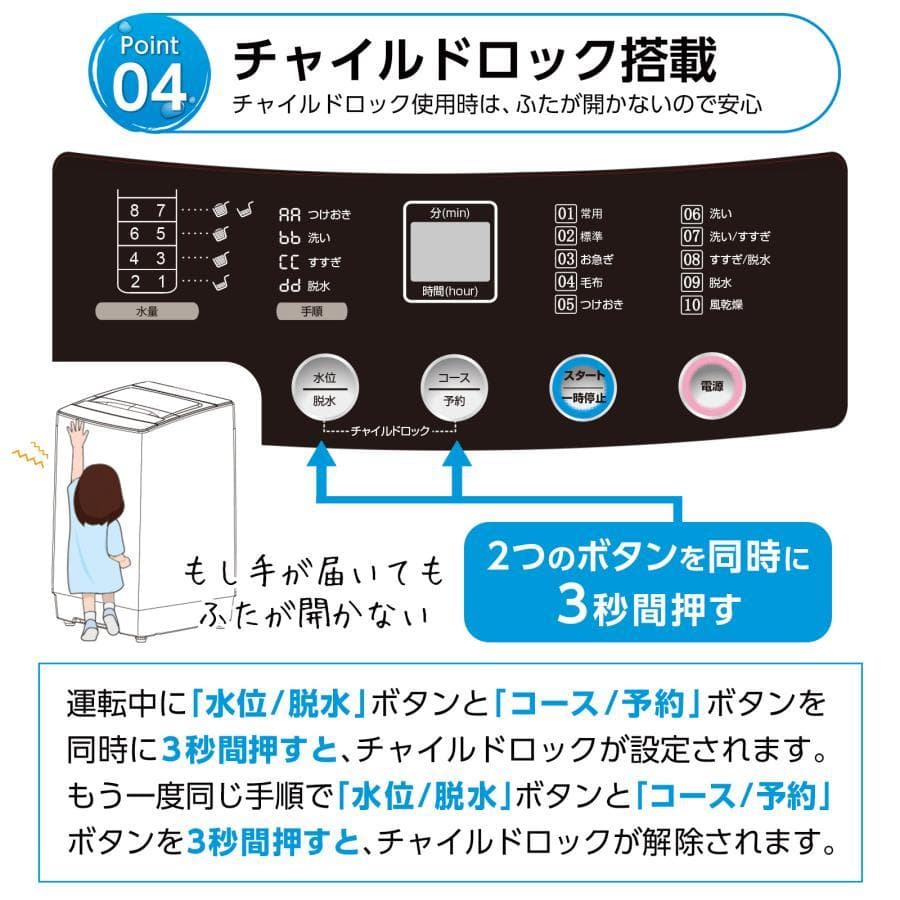 Point 04
チャイルドロック搭載
チャイルドロック使用時は、ふたが開かないので安心

8 7
6 5
4 3
2 1
水量

AA つけおき
bb 洗い
CC すすぎ
dd 脱水
手順

分(min)
時間(hour)

01 常用
02 標準
03 お急ぎ
04 毛布
05 つけおき

06 洗い
07 洗い/すすぎ
08 すすぎ/脱水
09 脱水
10 風乾燥

水位
脱水

コース
予約

スタート
一時停止

電源

チャイルドロック

もし手が届いても
ふたが開かない

2つのボタンを同時に
3秒間押す

運転中に「水位/脱水」ボタンと「コース/予約」ボタンを同時に3秒間押すと、チャイルドロックが設定されます。もう一度同じ手順で「水位/脱水」ボタンと「コース/予約」ボタンを3秒間押すと、チャイルドロックが解除されます。