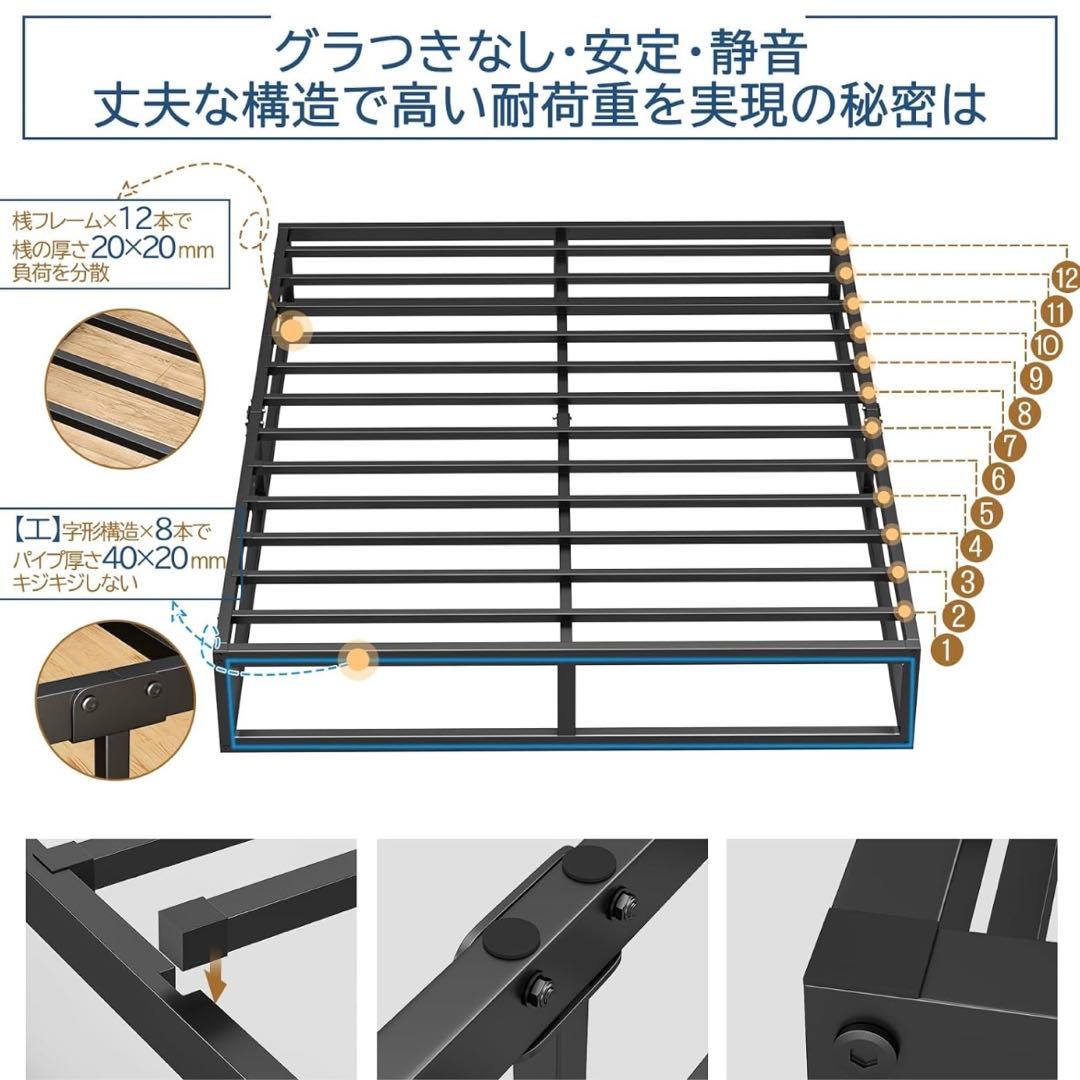 グラつきなし・安定・静音
丈夫な構造で高い耐荷重を実現の秘密は

桟フレーム×12本で
桟の厚さ20×20mm
負荷を分散

【工】字形構造×8本で
パイプ厚さ40×20mm
キジキジしない

12
11
10
9
8
7
6
5
4
3
2
1