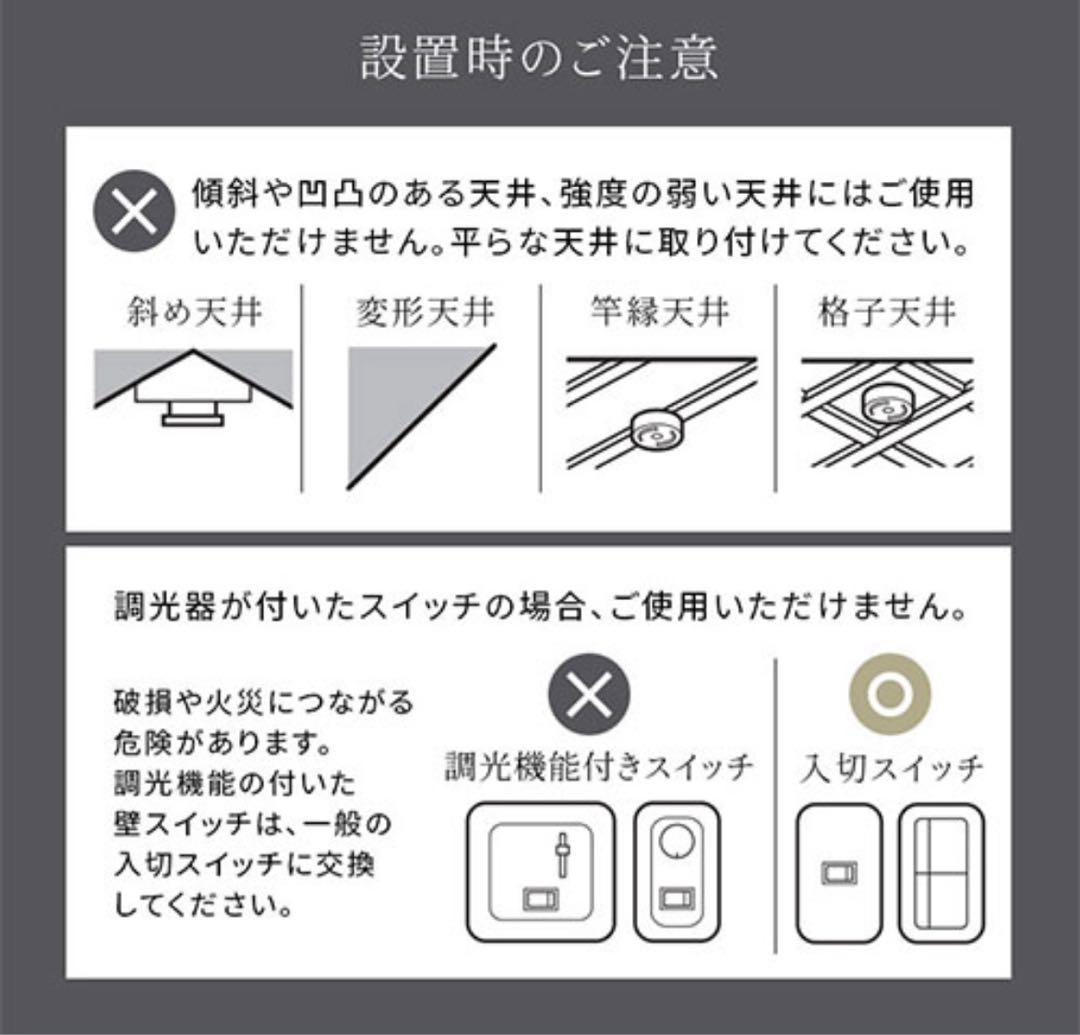 設置時のご注意

傾斜や凹凸のある天井、強度の弱い天井にはご使用いただけません。平らな天井に取り付けてください。

斜め天井

変形天井

竿縁天井

格子天井

調光器が付いたスイッチの場合、ご使用いただけません。

破損や火災につながる危険があります。調光機能の付いた壁スイッチは、一般の入切スイッチに交換してください。

調光機能付きスイッチ

入切スイッチ