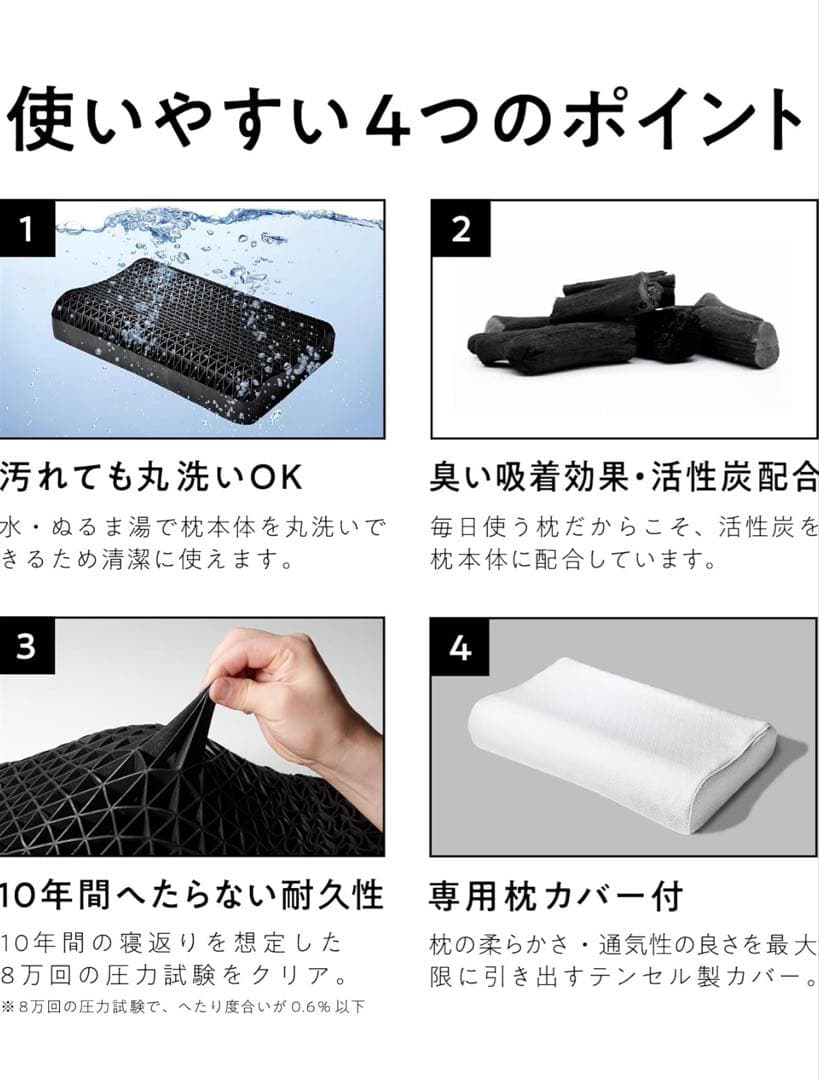 使いやすい4つのポイント

1

汚れても丸洗いOK

水・ぬるま湯で枕本体を丸洗いできるため清潔に使えます。

2

臭い吸着効果・活性炭配合

毎日使う枕だからこそ、活性炭を枕本体に配合しています。

3

10年間へたらない耐久性

10年間の寝返りを想定した8万回の圧力試験をクリア。

※8万回の圧力試験で、へたり度合いが0.6％以下

4

専用枕カバー付

枕の柔らかさ・通気性の良さを最大限に引き出すテンセル製カバー。