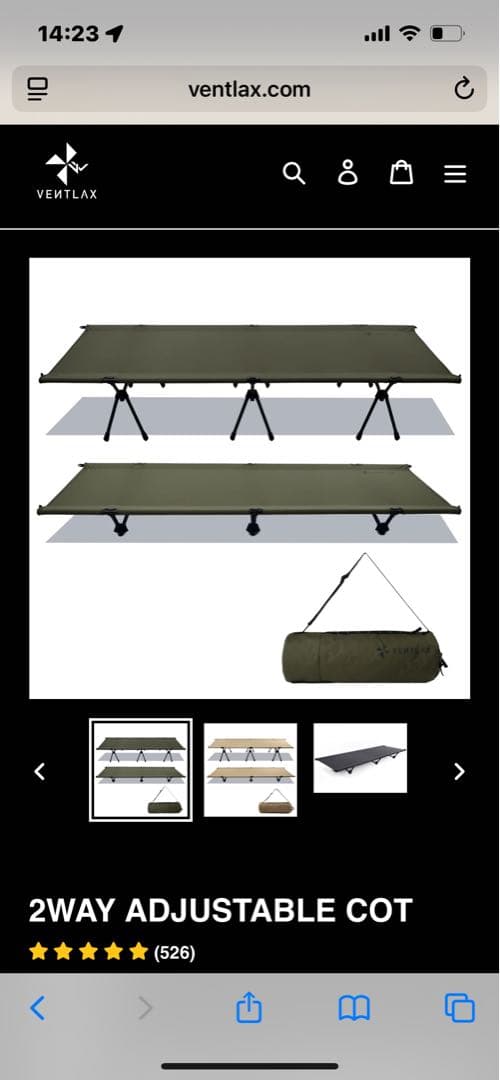 14:23

ventlax.com

VENTLAX

2WAY ADJUSTABLE COT

(526)