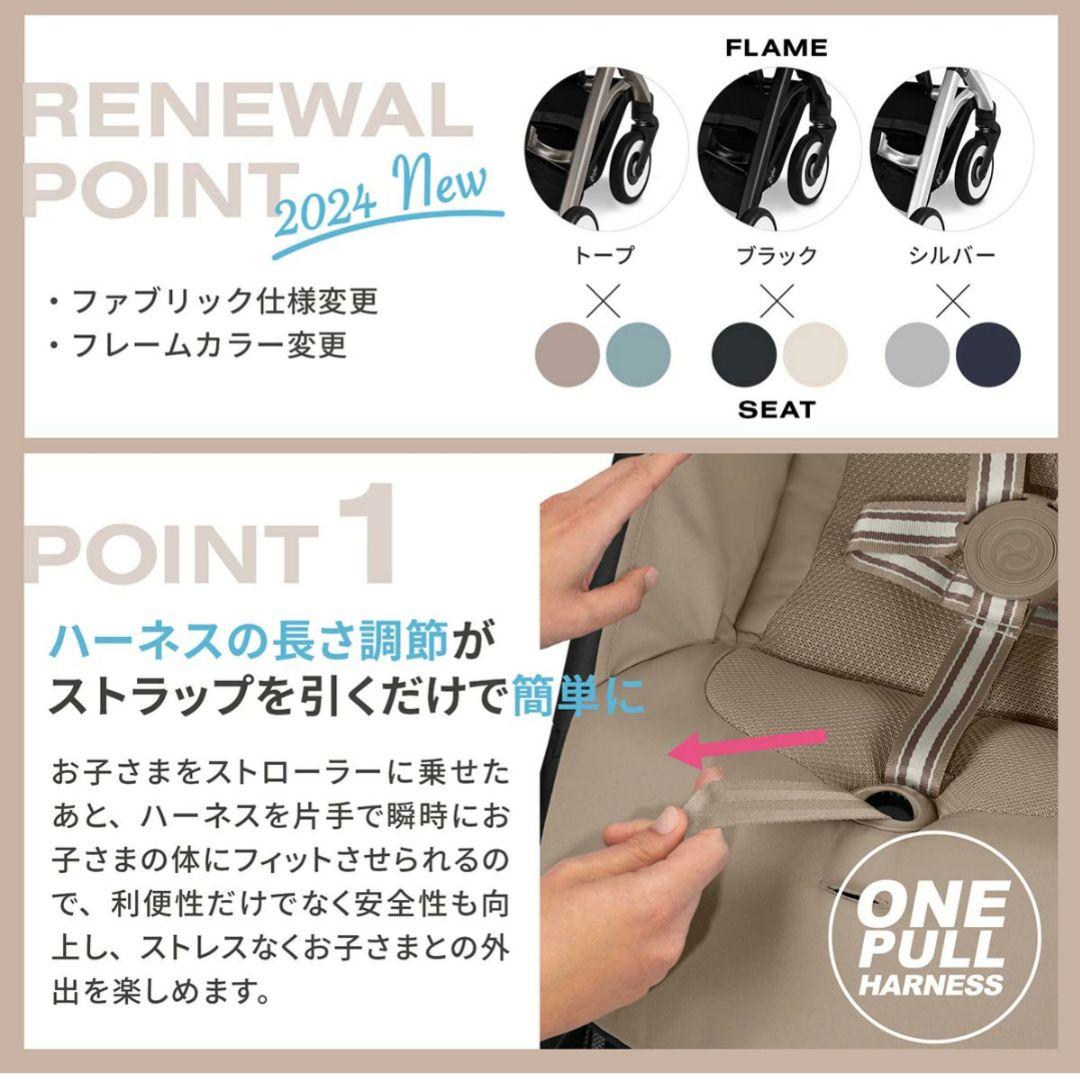 RENEWAL POINT 2024 New

・ファブリック仕様変更
・フレームカラー変更

FLAME

トープ
ブラック
シルバー

×
×
×

SEAT

POINT 1

ハーネスの長さ調節が ストラップを引くだけで簡単に

お子さまをストローラーに乗せたあと、ハーネスを片手で瞬時にお子さまの体にフィットさせられるので、利便性だけでなく安全性も向上し、ストレスなくお子さまとの外出を楽しめます。

ONE PULL HARNESS