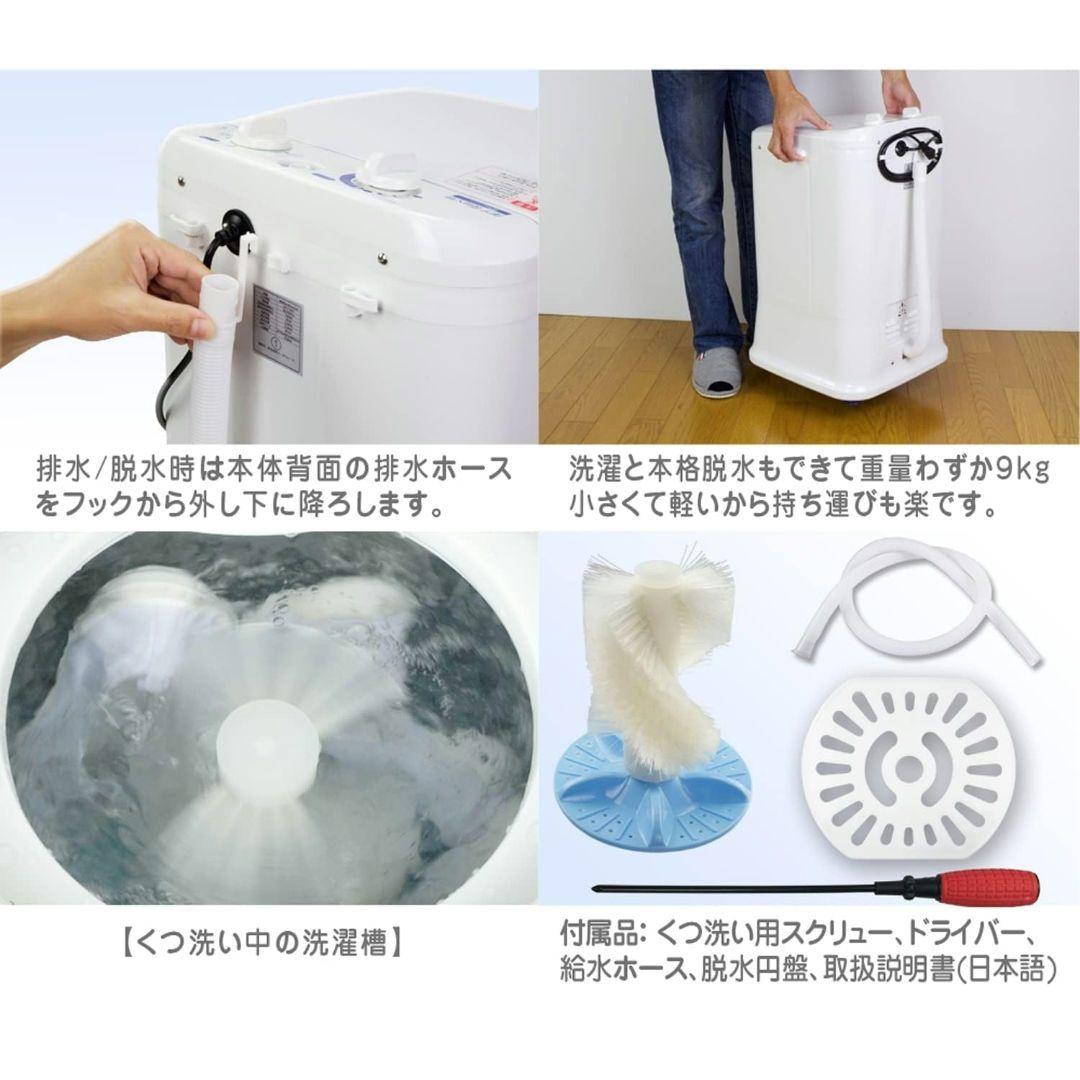 排水/脱水時は本体背面の排水ホースをフックから外し下に降ろします。

洗濯と本格脱水もできて重量わずか9kg
小さくて軽いから持ち運びも楽です。

【くつ洗い中の洗濯槽】

付属品: くつ洗い用スクリュー、ドライバー、給水ホース、脱水円盤、取扱説明書(日本語)