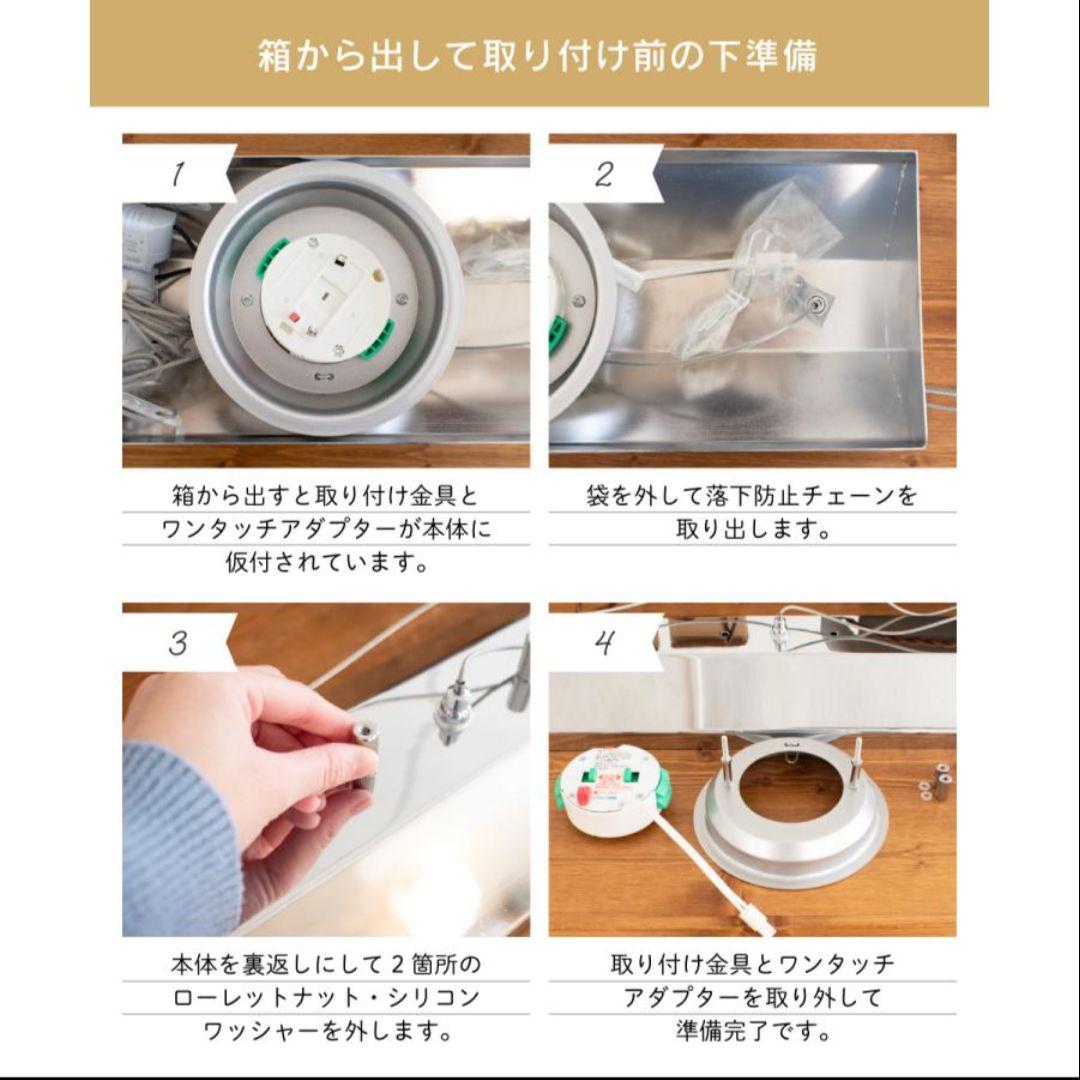 箱から出して取り付け前の下準備

1

箱から出すと取り付け金具とワンタッチアダプターが本体に仮付されています。

2

袋を外して落下防止チェーンを取り出します。

3

本体を裏返しにして２箇所のローレットナット・シリコンワッシャーを外します。

4

取り付け金具とワンタッチアダプターを取り外して準備完了です。