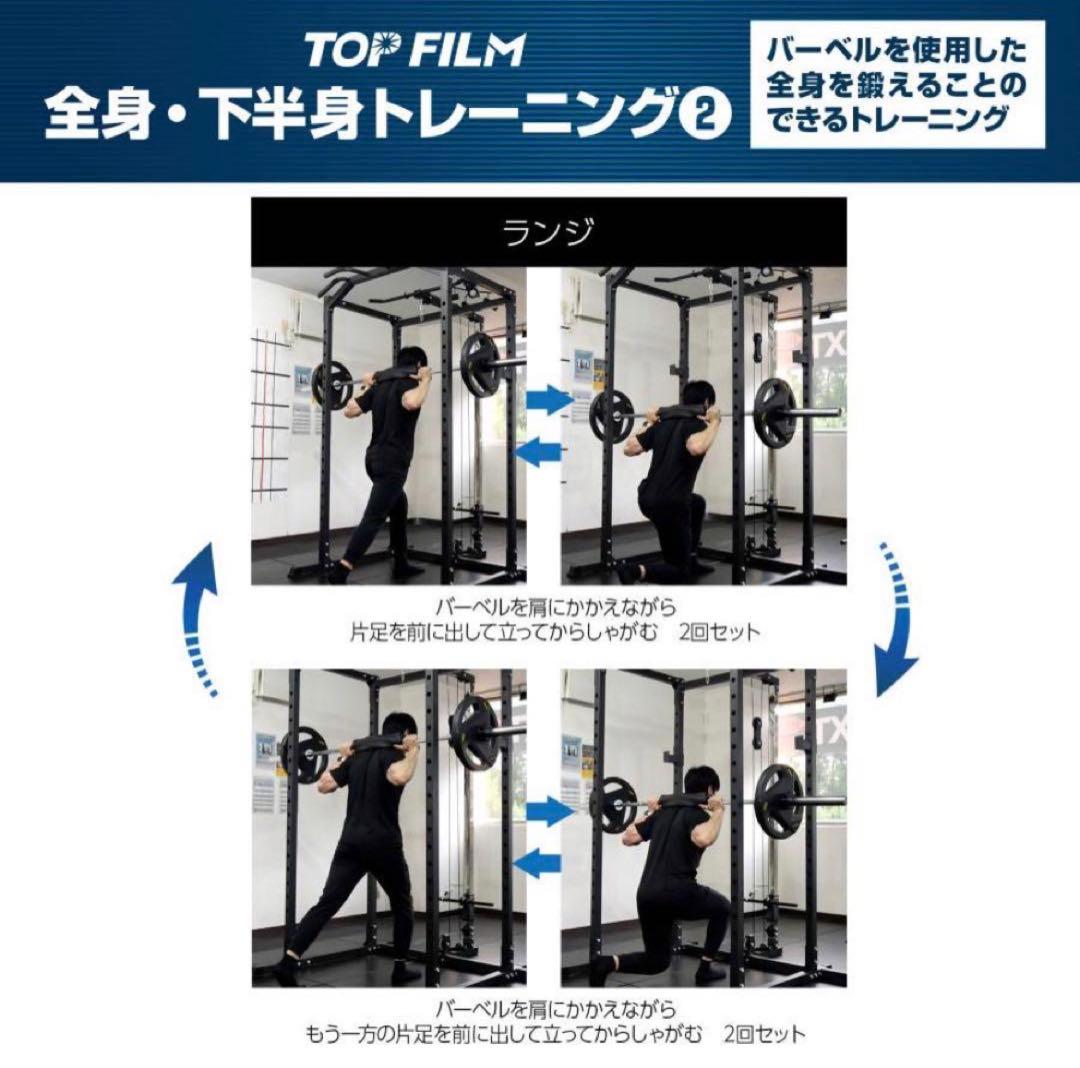 TOP FILM
全身・下半身トレーニング②

バーベルを使用した全身を鍛えることのできるトレーニング

ランジ

バーベルを肩にかかえながら
片足を前に出して立ってからしゃがむ　2回セット

バーベルを肩にかかえながら
もう一方の片足を前に出して立ってからしゃがむ　2回セット