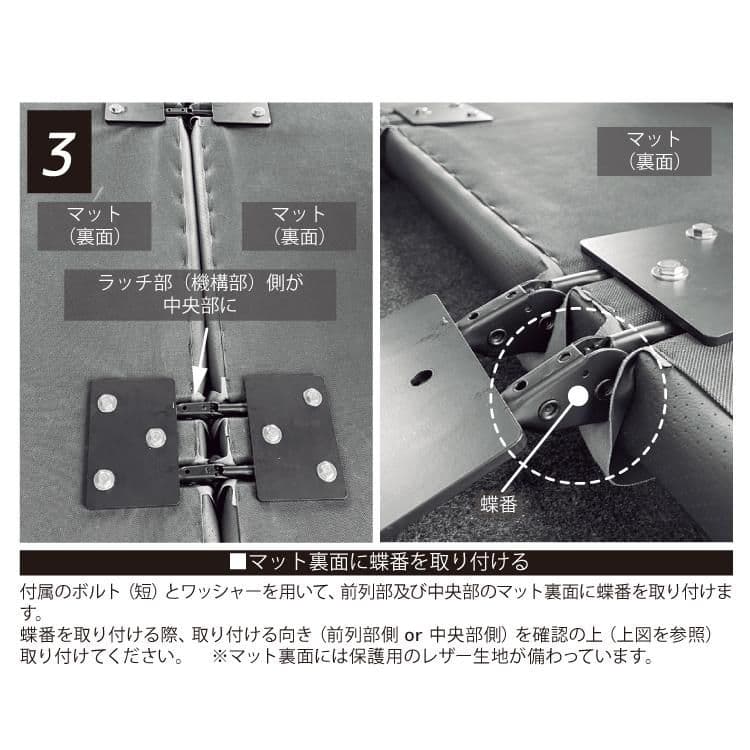 3

マット
（裏面）

マット
（裏面）

ラッチ部（機構部）側が
中央部に

マット
（裏面）

蝶番

■マット裏面に蝶番を取り付ける

付属のボルト（短）とワッシャーを用いて、前列部及び中央部のマット裏面に蝶番を取り付けます。
蝶番を取り付ける際、取り付ける向き（前列部側 or 中央部側）を確認の上（上図を参照）取り付けてください。 ※マット裏面には保護用のレザー生地が備わっています。