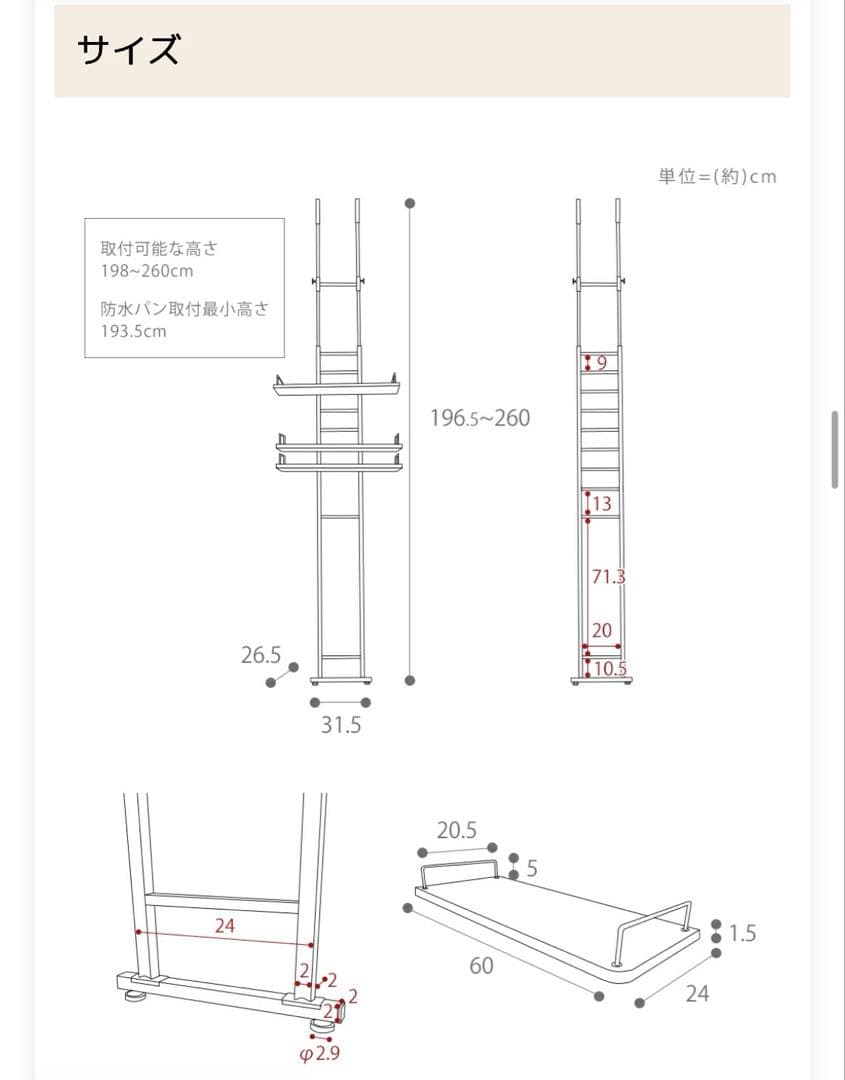 サイズ

単位=(約)cm

取付可能な高さ
198~260cm

防水パン取付最小高さ
193.5cm

196.5~260

26.5

31.5

9

13

71.3

20

10.5

24

2

2

2

2

φ2.9

20.5

5

1.5

60

24