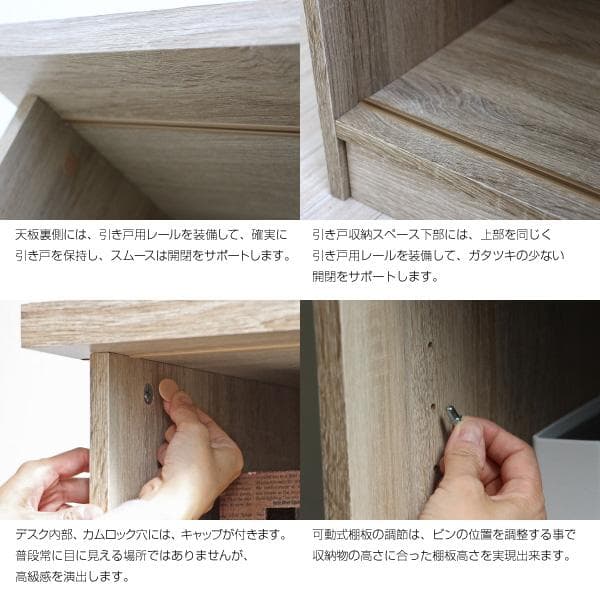 天板裏側には、引き戸用レールを装備して、確実に引き戸を保持し、スムースは開閉をサポートします。

引き戸収納スペース下部には、上部を同じく引き戸用レールを装備して、ガタツキの少ない開閉をサポートします。

デスク内部、カムロック穴には、キャップが付きます。普段常に目に見える場所ではありませんが、高級感を演出します。

可動式棚板の調節は、ピンの位置を調整する事で収納物の高さに合った棚板高さを実現出来ます。