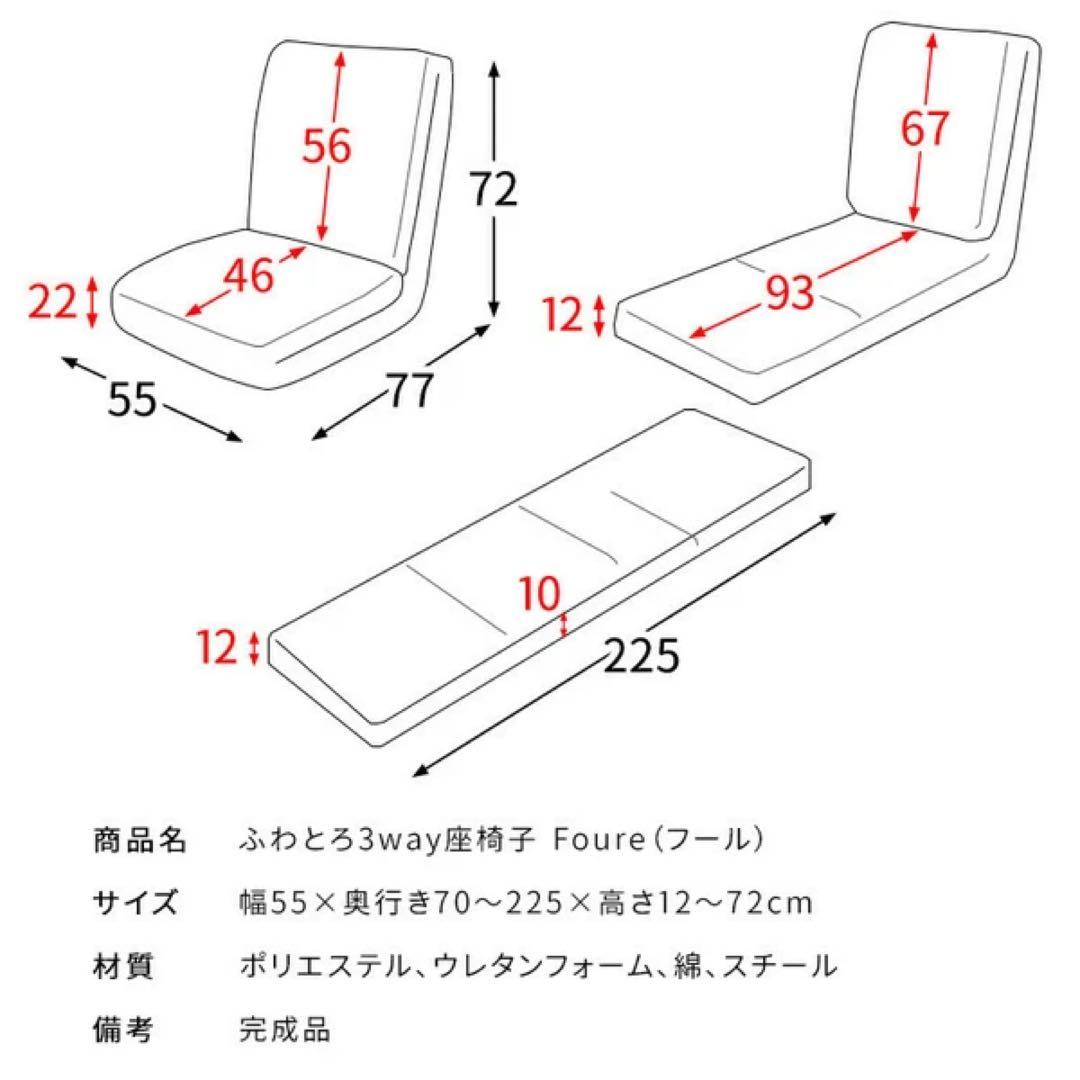 56
72
46
22
55
77
67
93
12
10
12
225

| 商品名 | ふわとろ3way座椅子 Foure（フール） |
|---|---|
| サイズ | 幅55×奥行き70～225×高さ12～72cm |
| 材質 | ポリエステル、ウレタンフォーム、綿、スチール |
| 備考 | 完成品 |