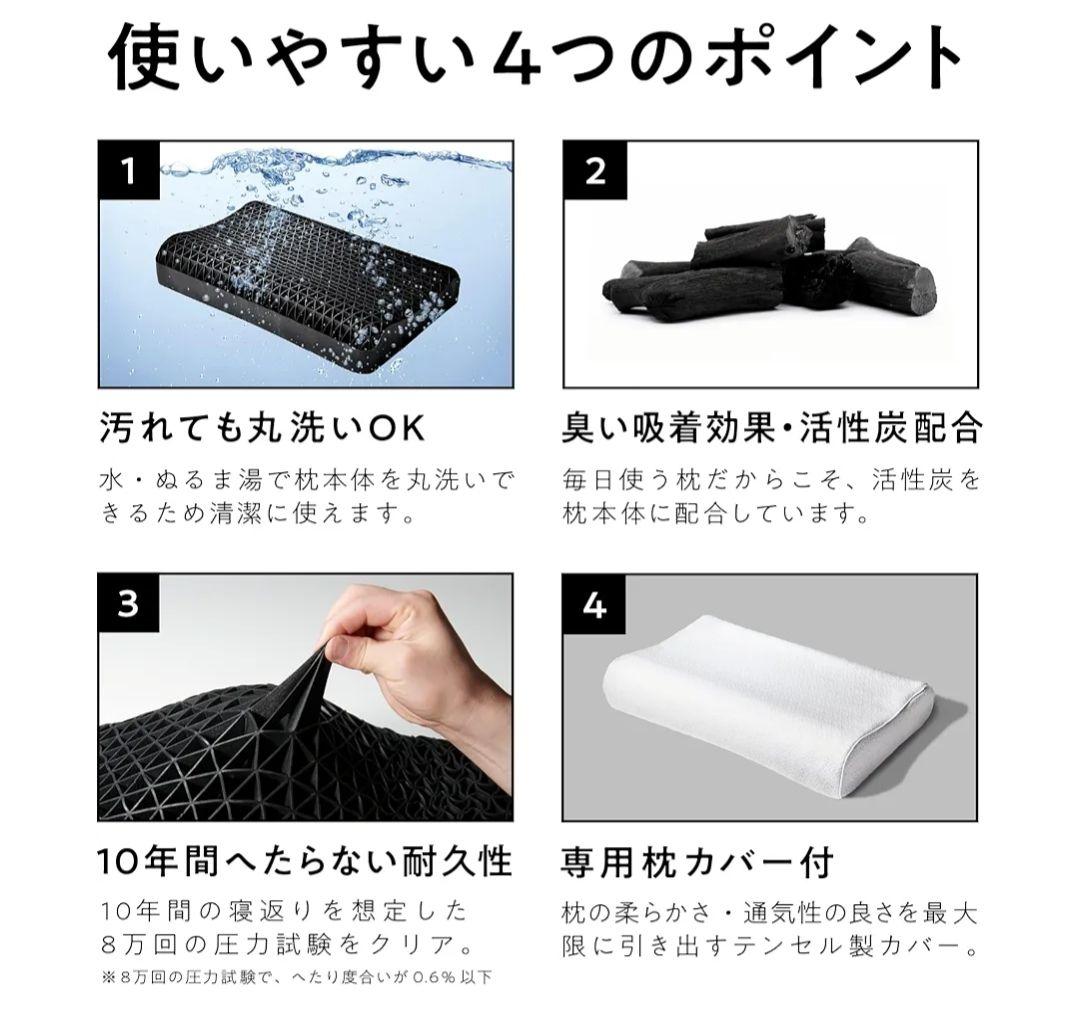 使いやすい4つのポイント

1

汚れても丸洗いOK

水・ぬるま湯で枕本体を丸洗いできるため清潔に使えます。

2

臭い吸着効果・活性炭配合

毎日使う枕だからこそ、活性炭を枕本体に配合しています。

3

10年間へたらない耐久性

10年間の寝返りを想定した8万回の圧力試験をクリア。

※8万回の圧力試験で、へたり度合いが0.6%以下

4

専用枕カバー付

枕の柔らかさ・通気性の良さを最大限に引き出すテンセル製カバー。