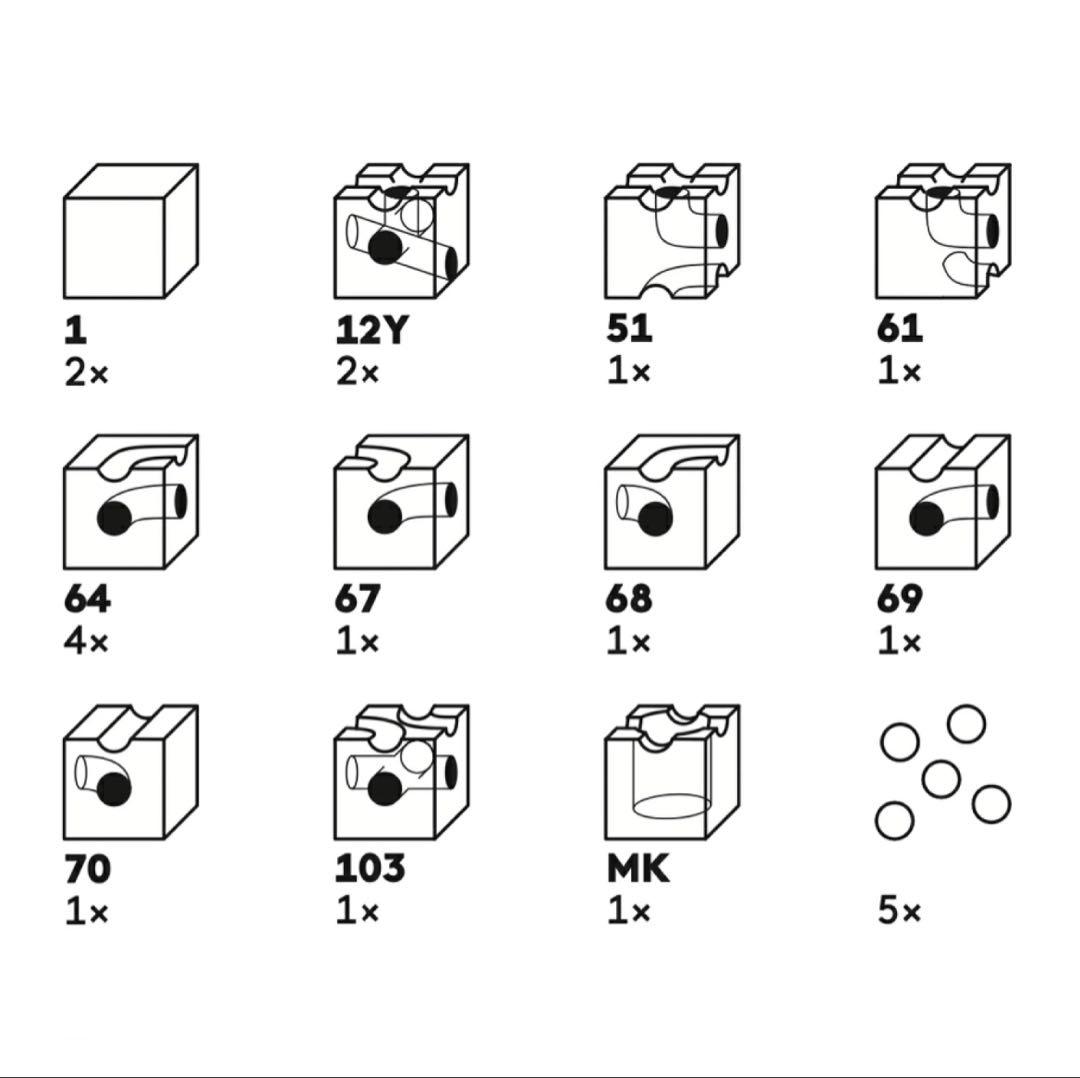 1
2×

12Y
2×

51
1×

61
1×

64
4×

67
1×

68
1×

69
1×

70
1×

103
1×

MK
1×

5×