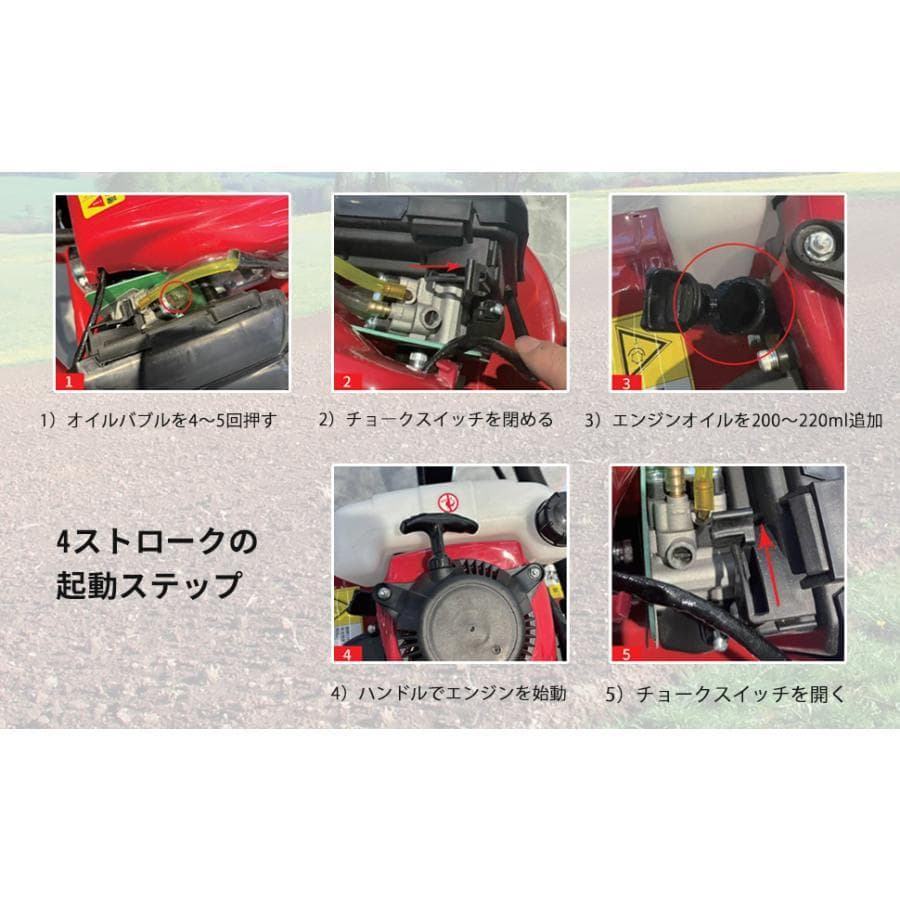 1

2

3

1）オイルバブルを4～5回押す

2）チョークスイッチを閉める

3）エンジンオイルを200～220ml追加

4ストロークの起動ステップ

4

5

4）ハンドルでエンジンを始動

5）チョークスイッチを開く