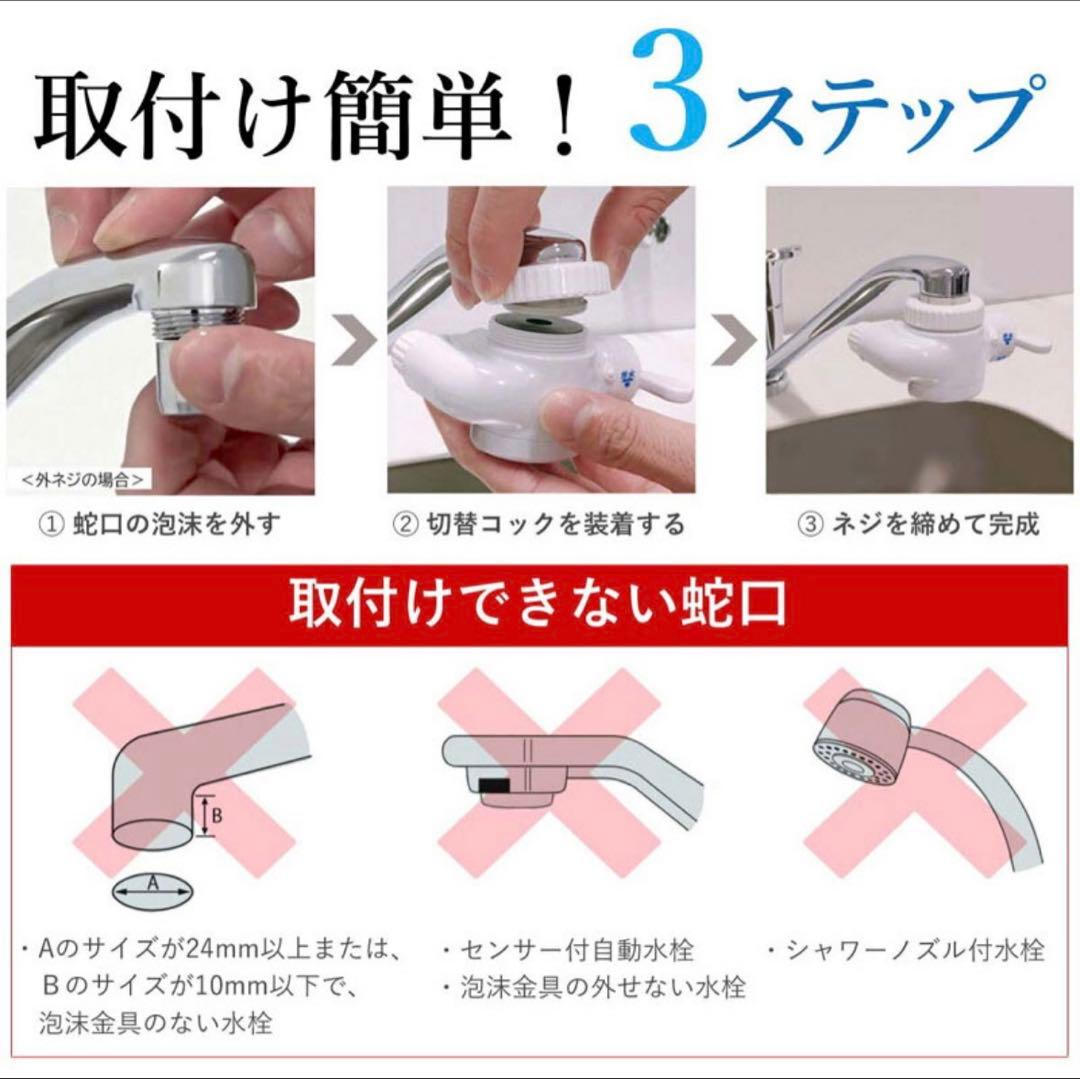 取付け簡単！3ステップ

<外ネジの場合>

① 蛇口の泡沫を外す

② 切替コックを装着する

③ ネジを締めて完成

取付けできない蛇口

B

A

・Aのサイズが24mm以上または、Bのサイズが10mm以下で、泡沫金具のない水栓

・センサー付自動水栓
・泡沫金具の外せない水栓

・シャワーノズル付水栓